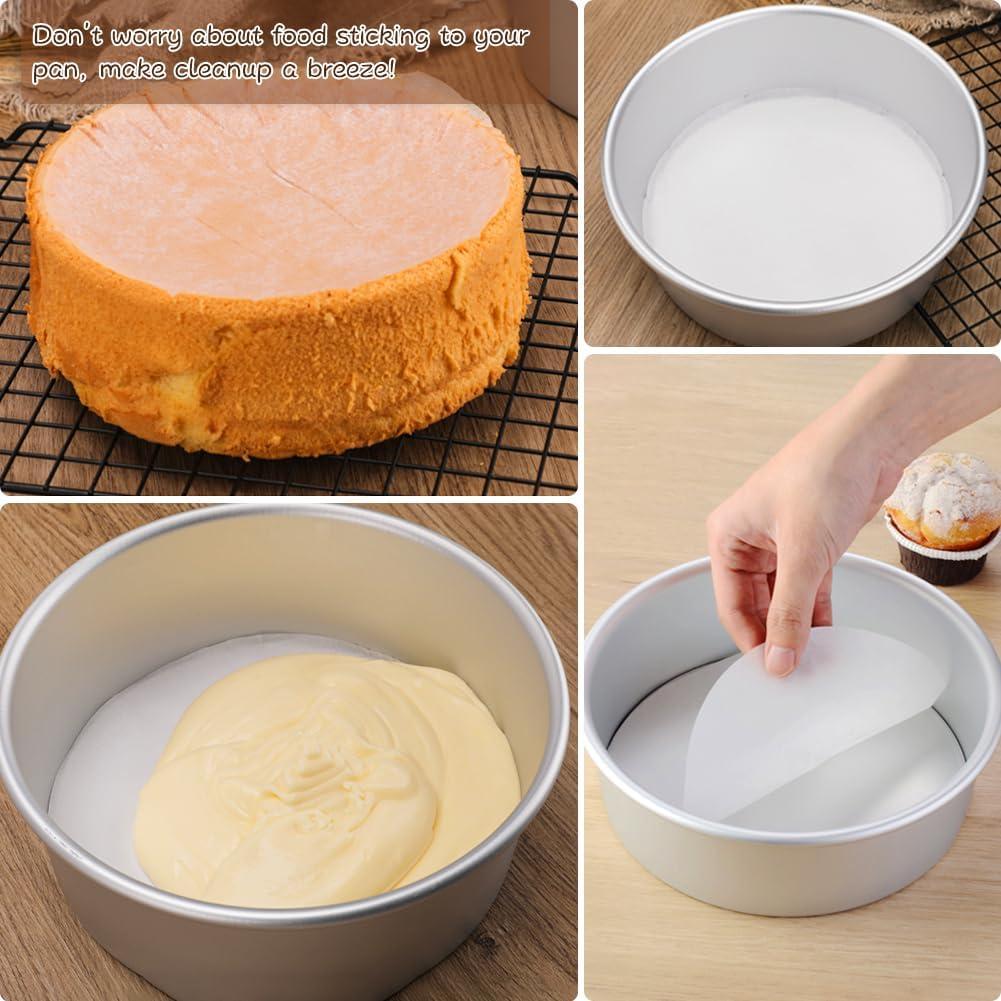 Don't worry about food sticking to your pan, make cleanup a breeze!