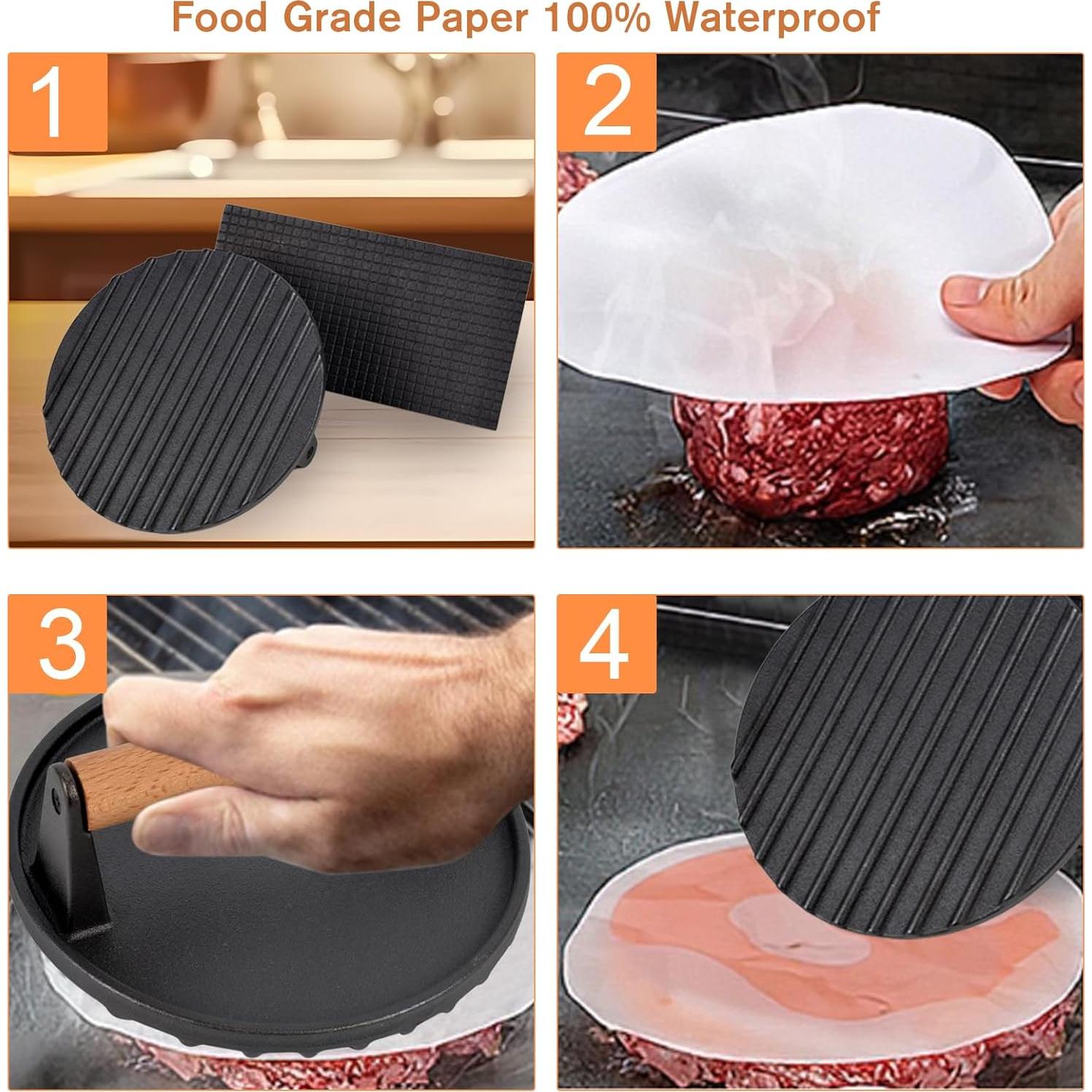 Food Grade Paper 100% Waterproof

1

2

3

4