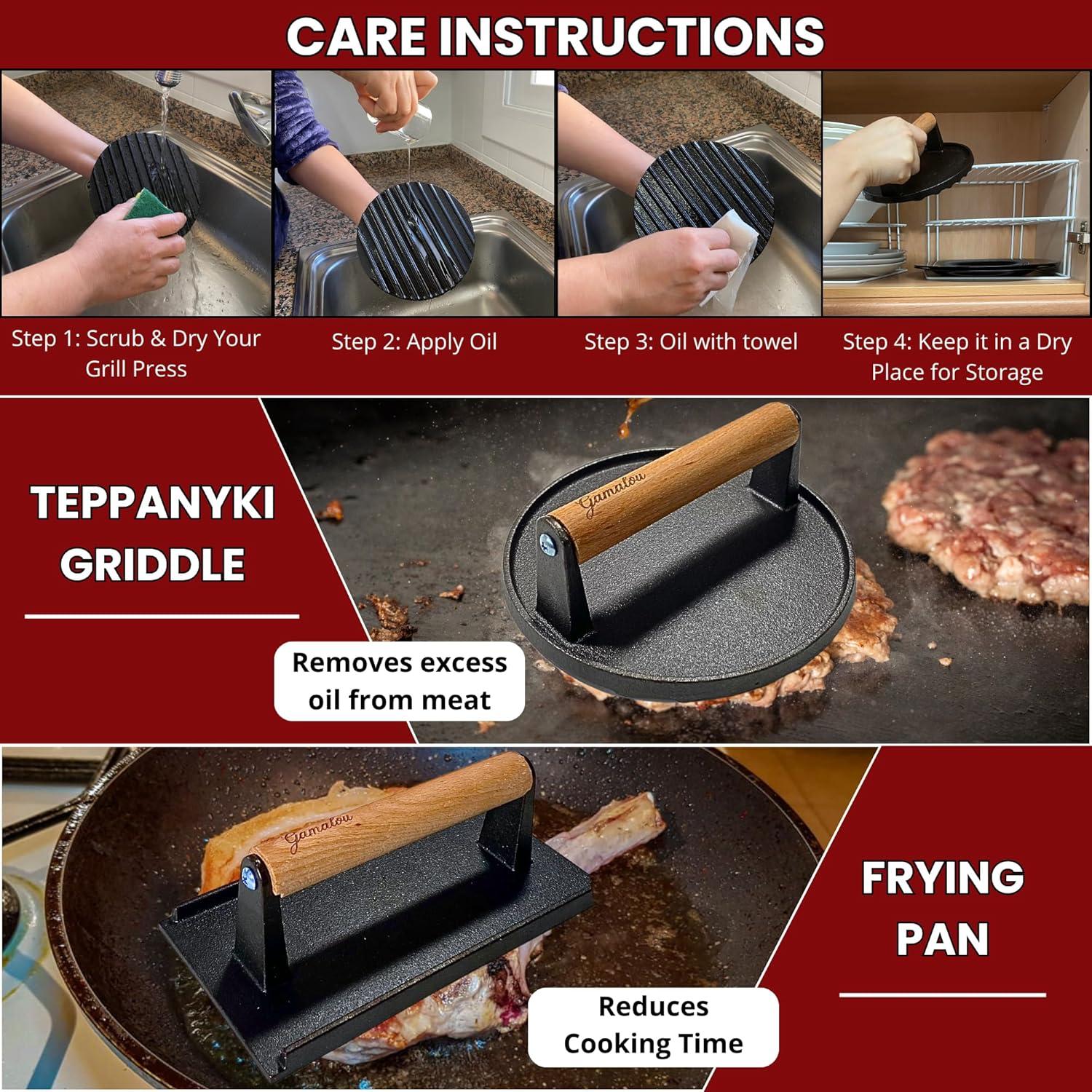 CARE INSTRUCTIONS

Step 1: Scrub & Dry Your Grill Press

Step 2: Apply Oil

Step 3: Oil with towel

Step 4: Keep it in a Dry Place for Storage

TEPPANYKI GRIDDLE

Gamatou

Removes excess oil from meat

Gamatou

FRYING PAN

Reduces Cooking Time