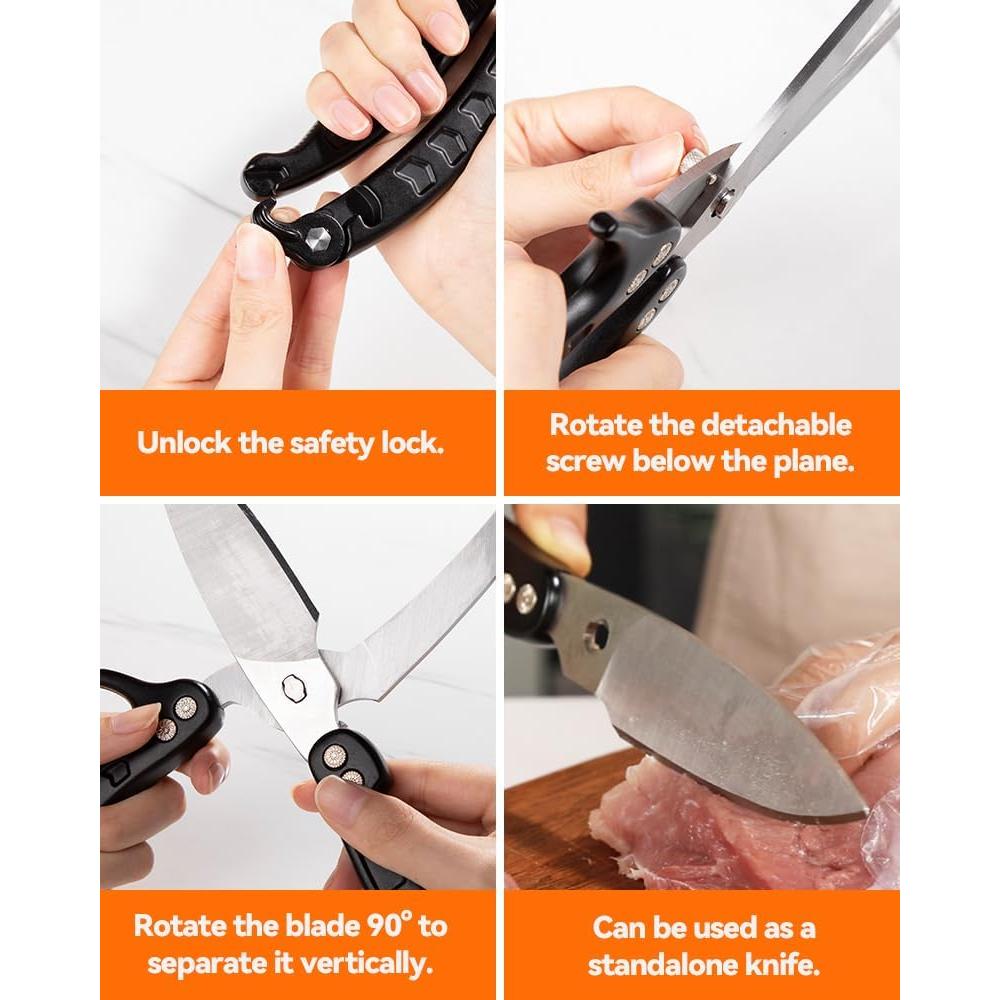 Unlock the safety lock.

Rotate the detachable screw below the plane.

Rotate the blade 90° to separate it vertically.

Can be used as a standalone knife.