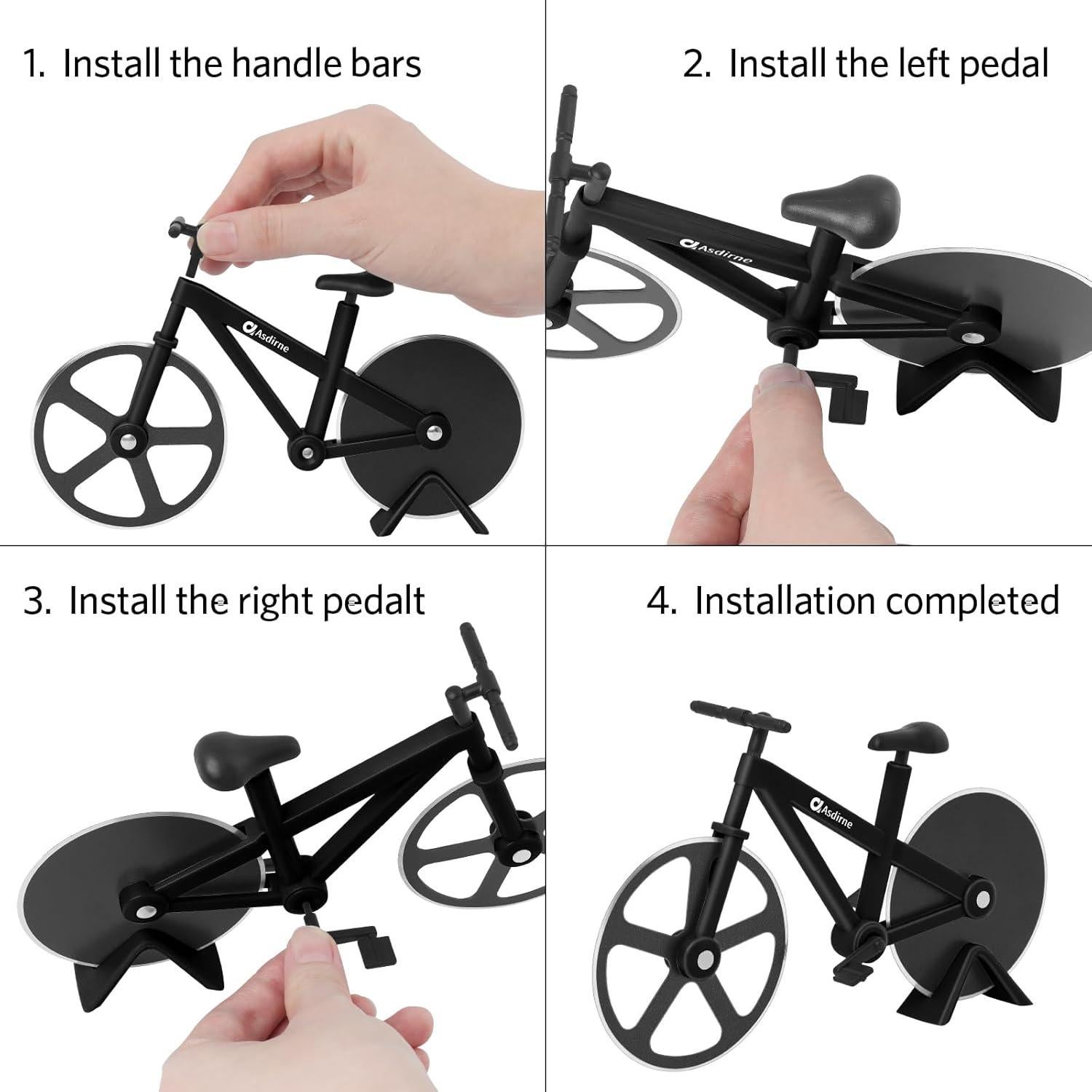 1. Install the handle bars

Asdirne

2. Install the left pedal

Asdirne

3. Install the right pedalt

4. Installation completed

Asdirne