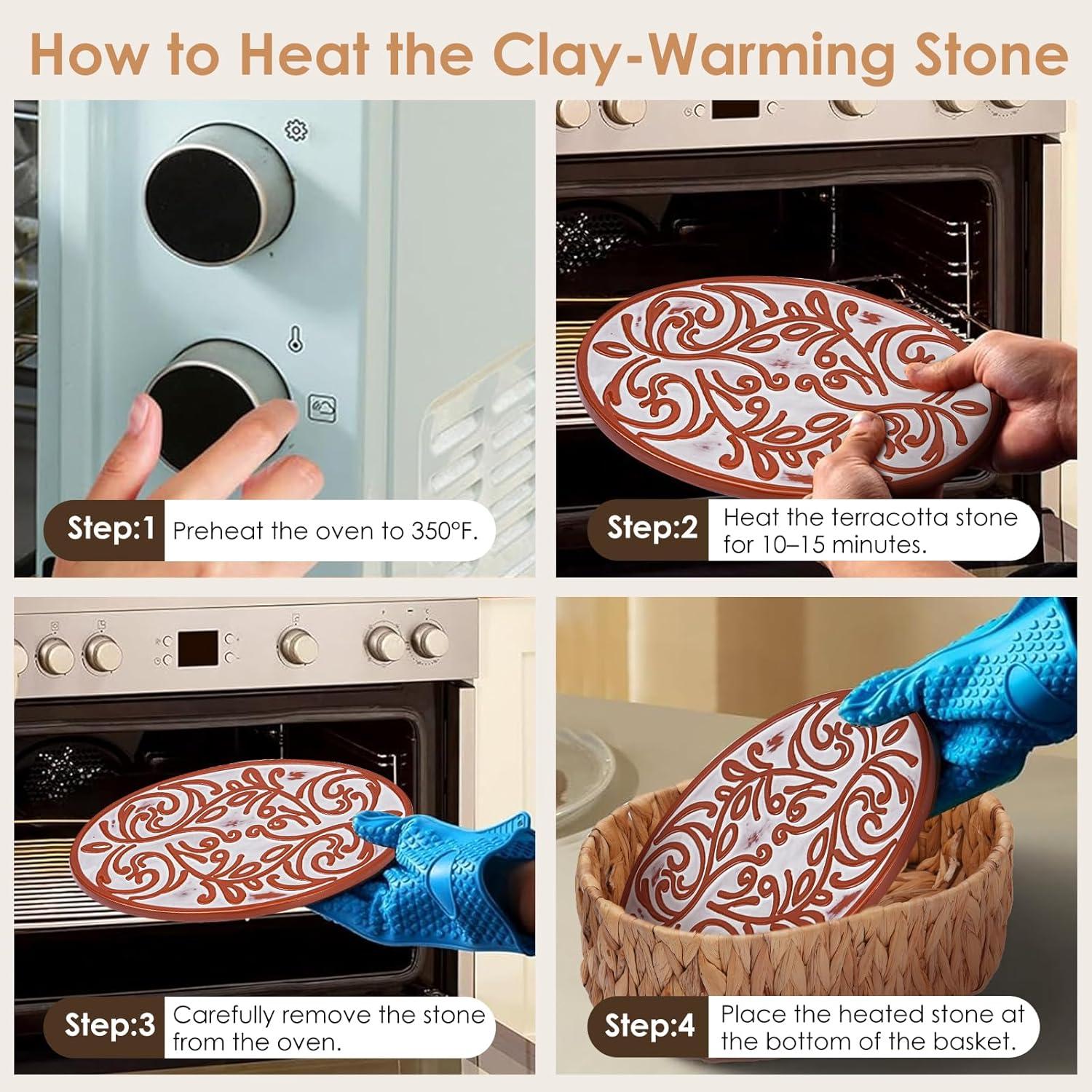 How to Heat the Clay-Warming Stone

Step:1 Preheat the oven to 350°F.

Step:2 Heat the terracotta stone for 10–15 minutes.

Step:3 Carefully remove the stone from the oven.

Step:4 Place the heated stone at the bottom of the basket.