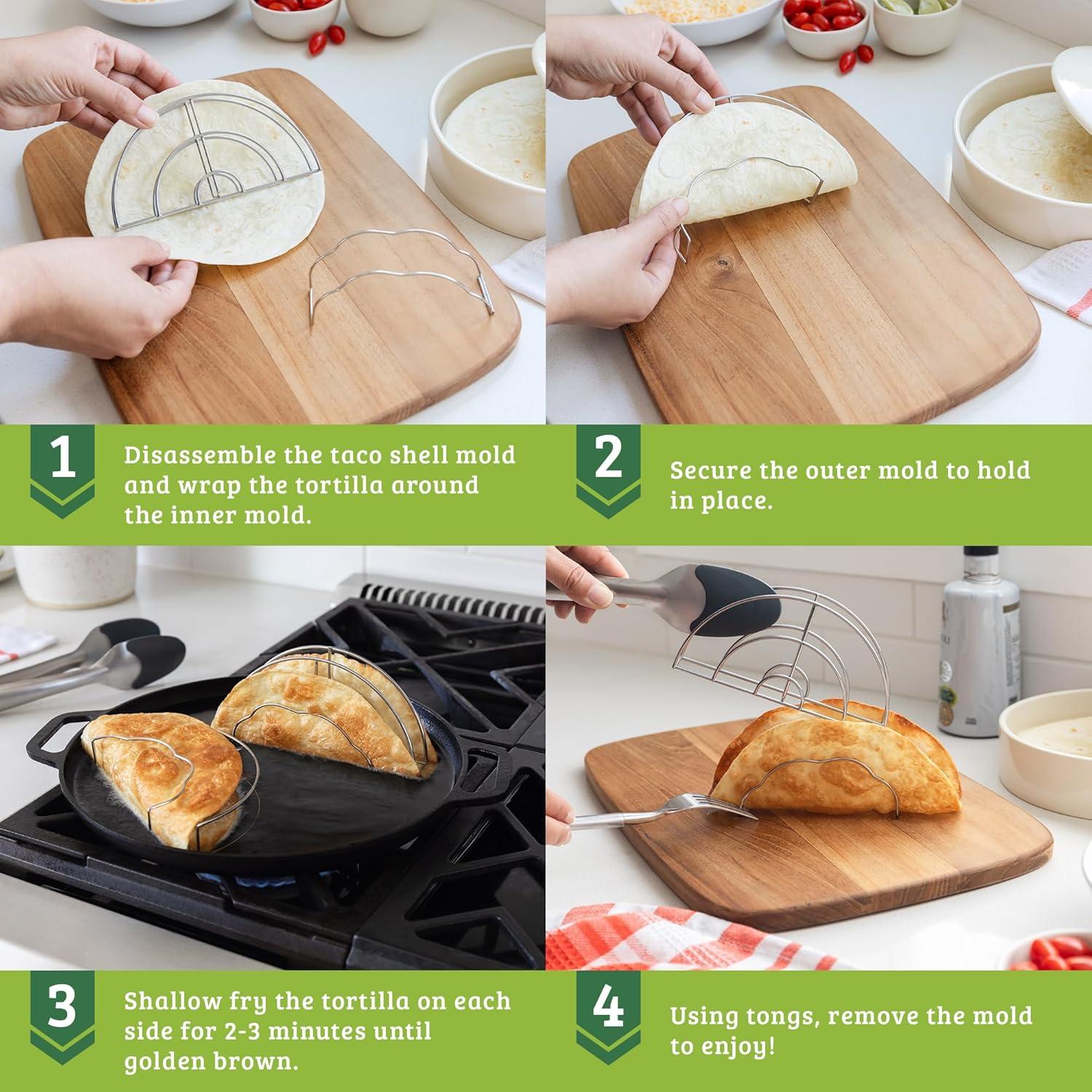 1
Disassemble the taco shell mold and wrap the tortilla around the inner mold.

2
Secure the outer mold to hold in place.

3
Shallow fry the tortilla on each side for 2-3 minutes until golden brown.

4
Using tongs, remove the mold to enjoy!