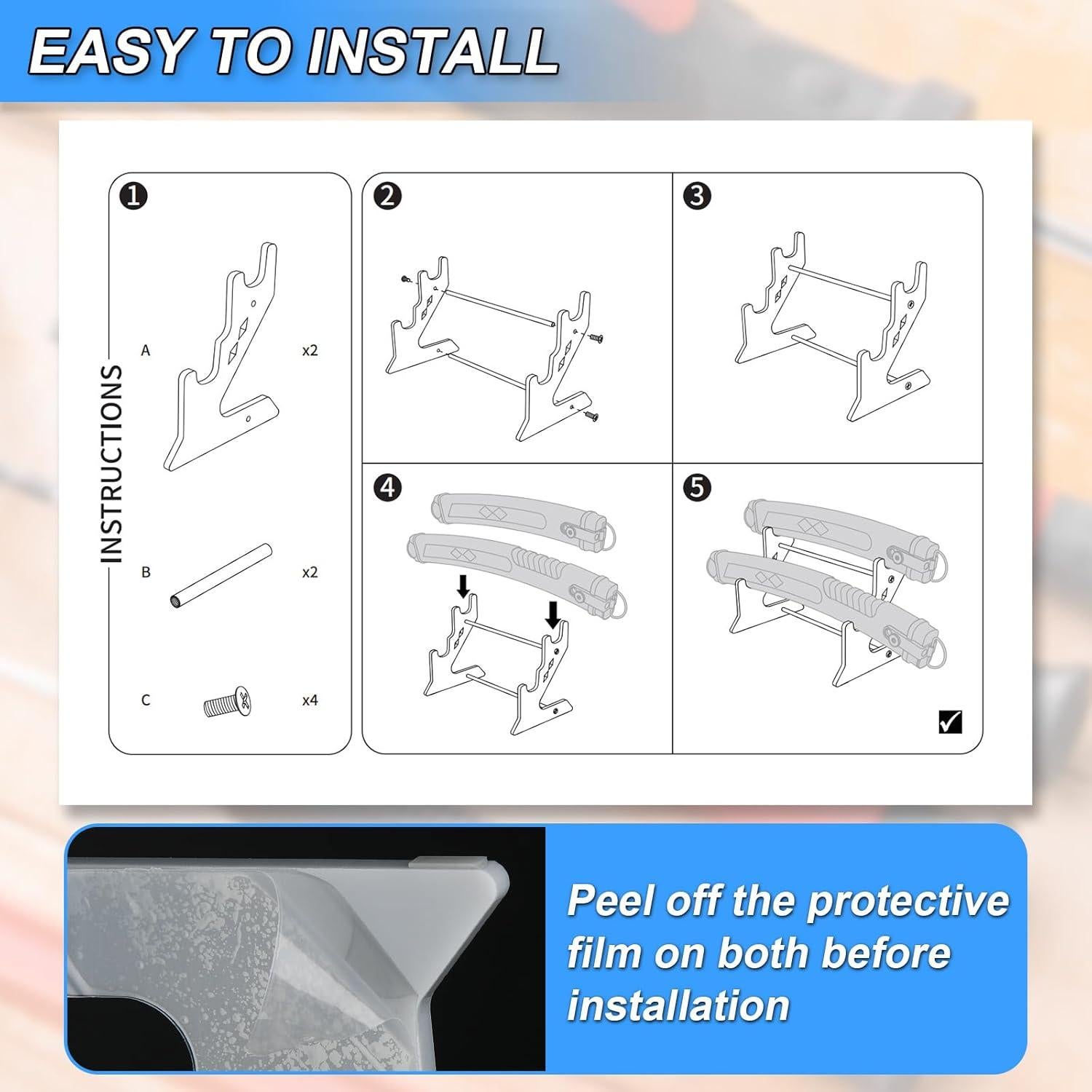 EASY TO INSTALL

INSTRUCTIONS

1

A x2

B x2

C x4

2

3

4

5

Peel off the protective film on both before installation