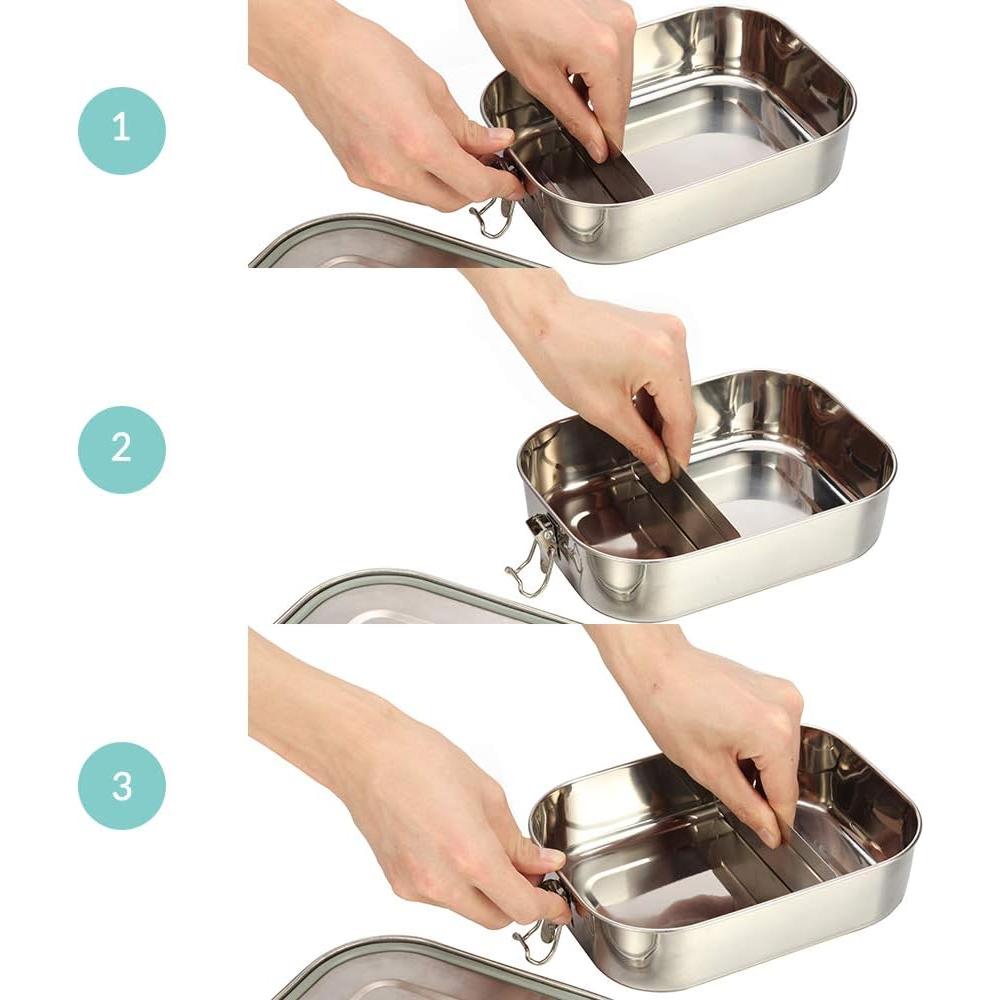 1

2

3