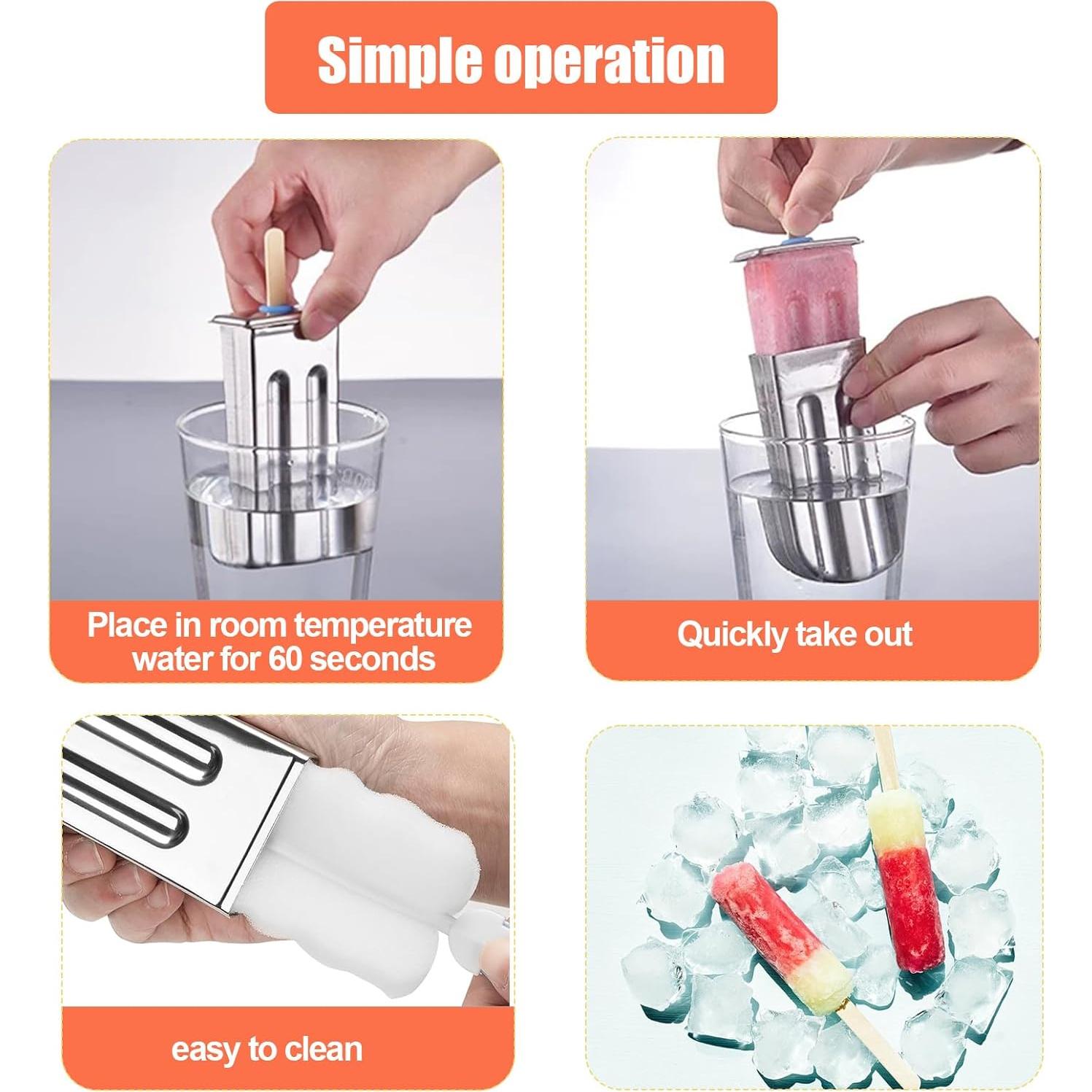 Simple operation

Place in room temperature water for 60 seconds

Quickly take out

easy to clean