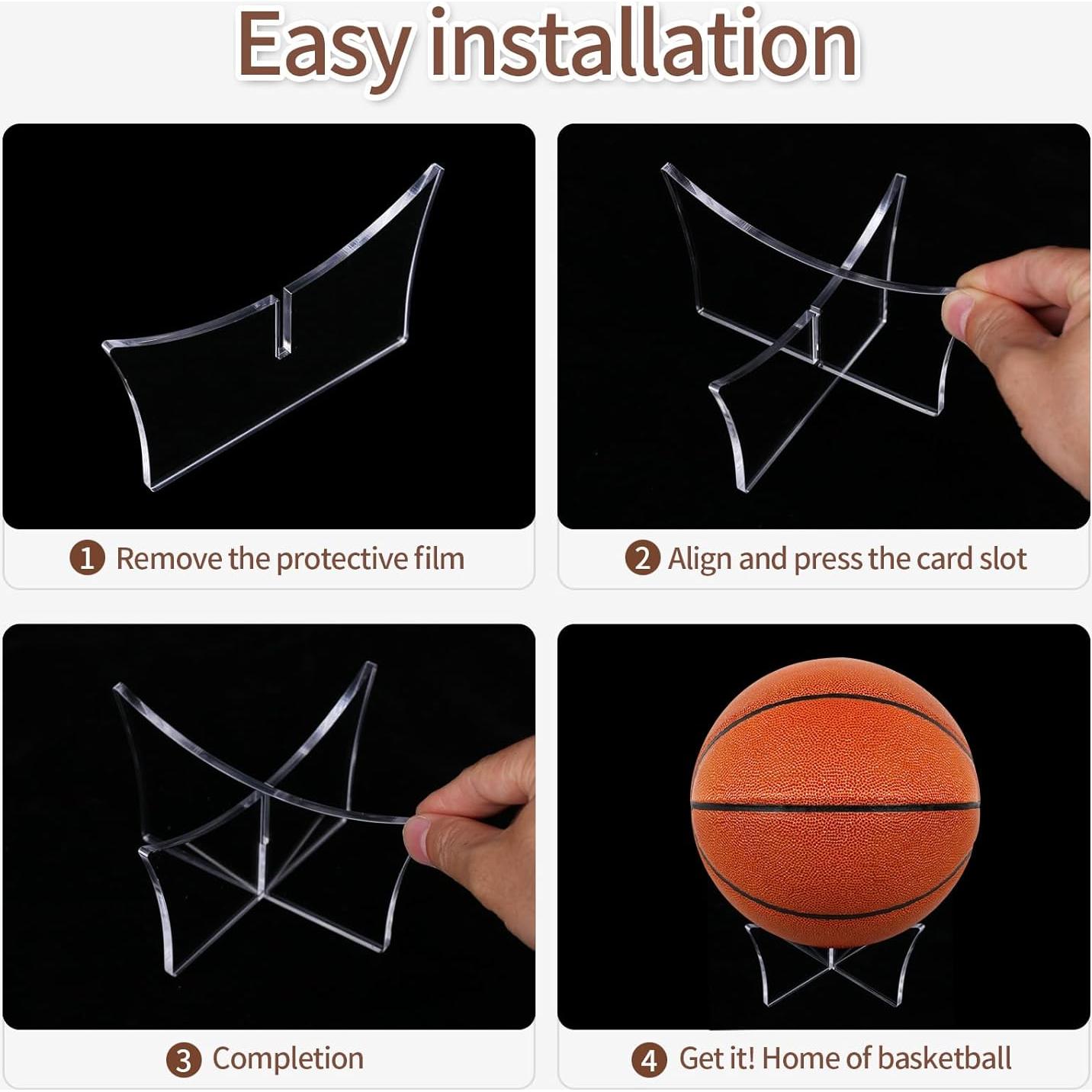 Easy installation

1 Remove the protective film

2 Align and press the card slot

3 Completion

4 Get it! Home of basketball