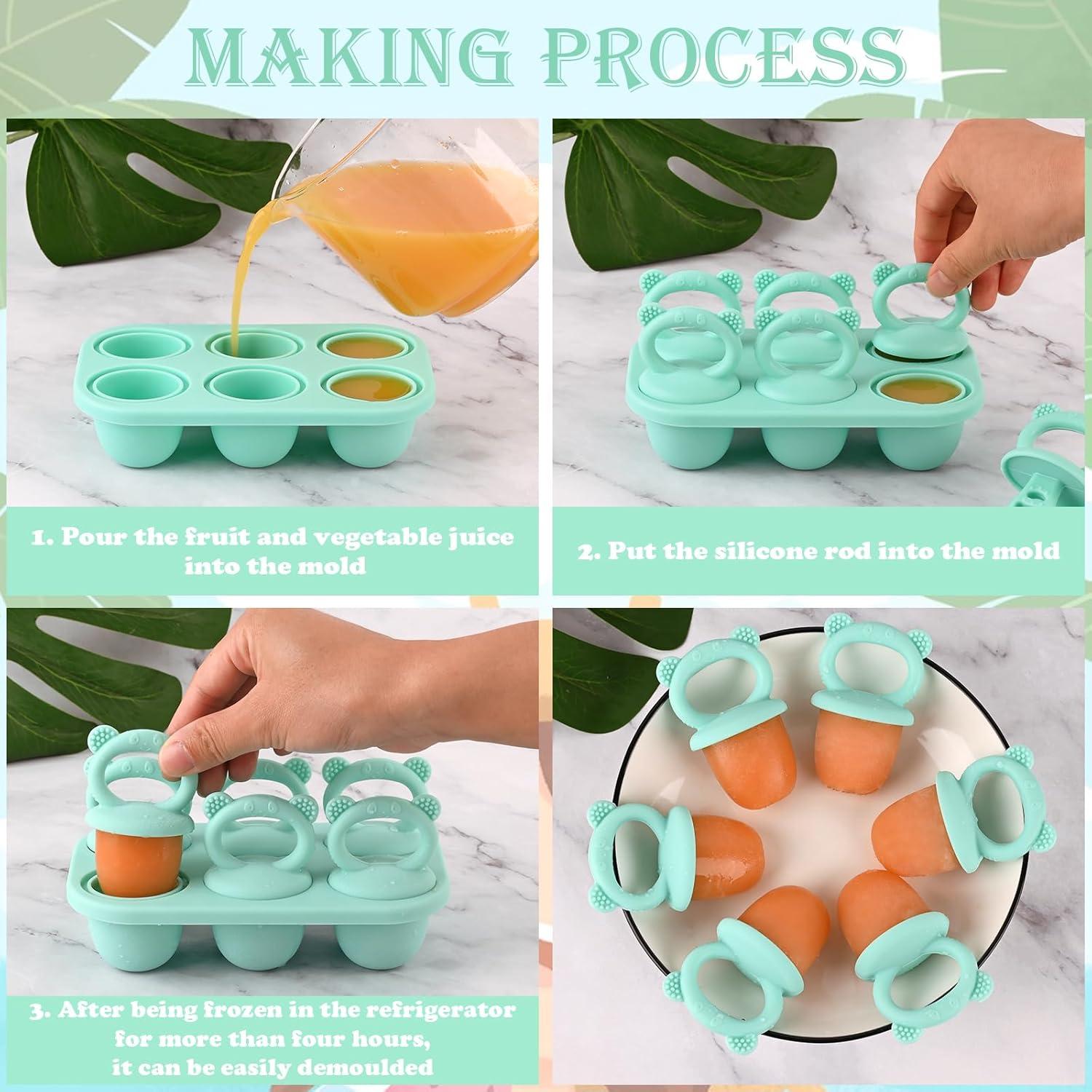 MAKING PROCESS

1. Pour the fruit and vegetable juice into the mold

2. Put the silicone rod into the mold

3. After being frozen in the refrigerator for more than four hours, it can be easily demoulded