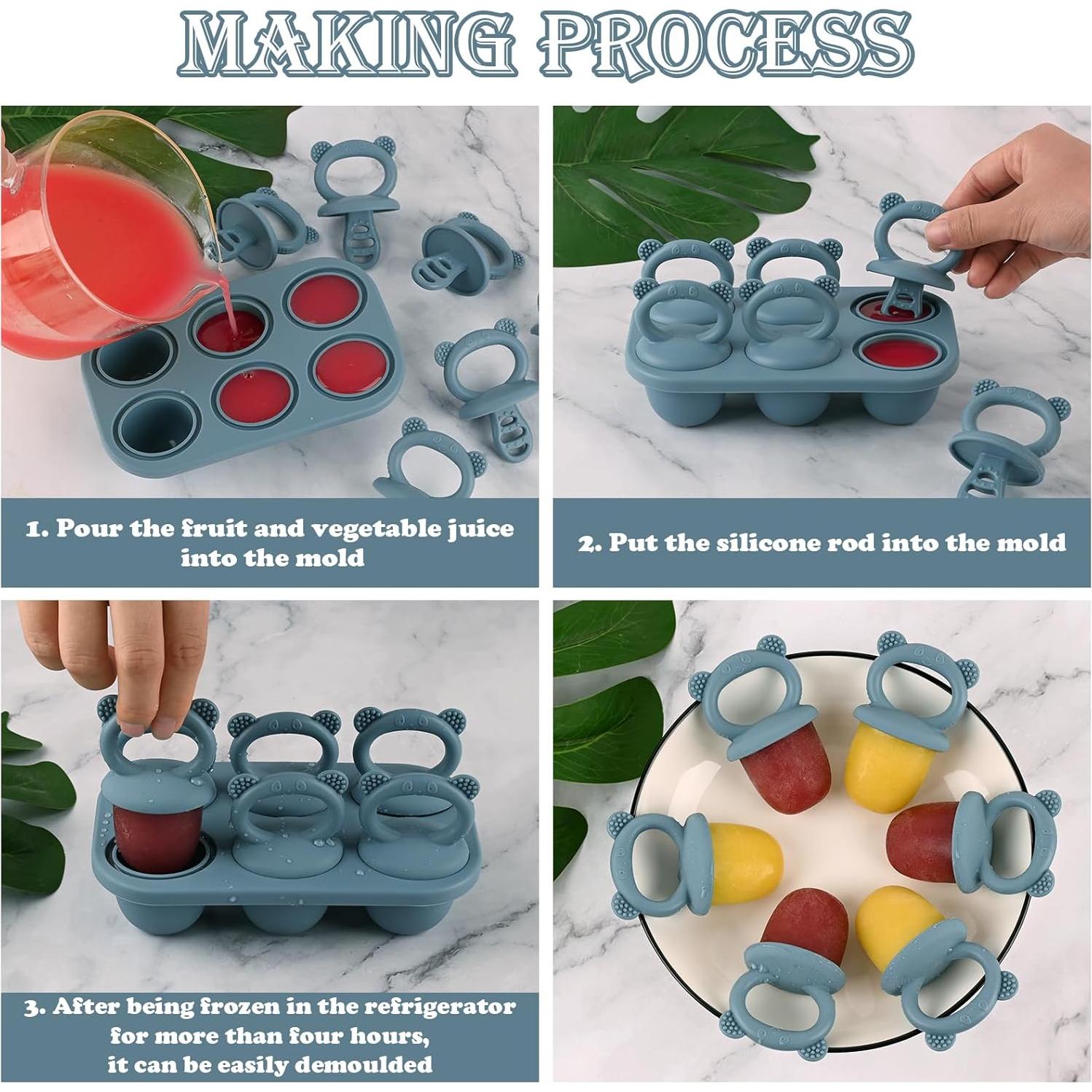 MAKING PROCESS

1. Pour the fruit and vegetable juice into the mold

2. Put the silicone rod into the mold

3. After being frozen in the refrigerator for more than four hours, it can be easily demoulded