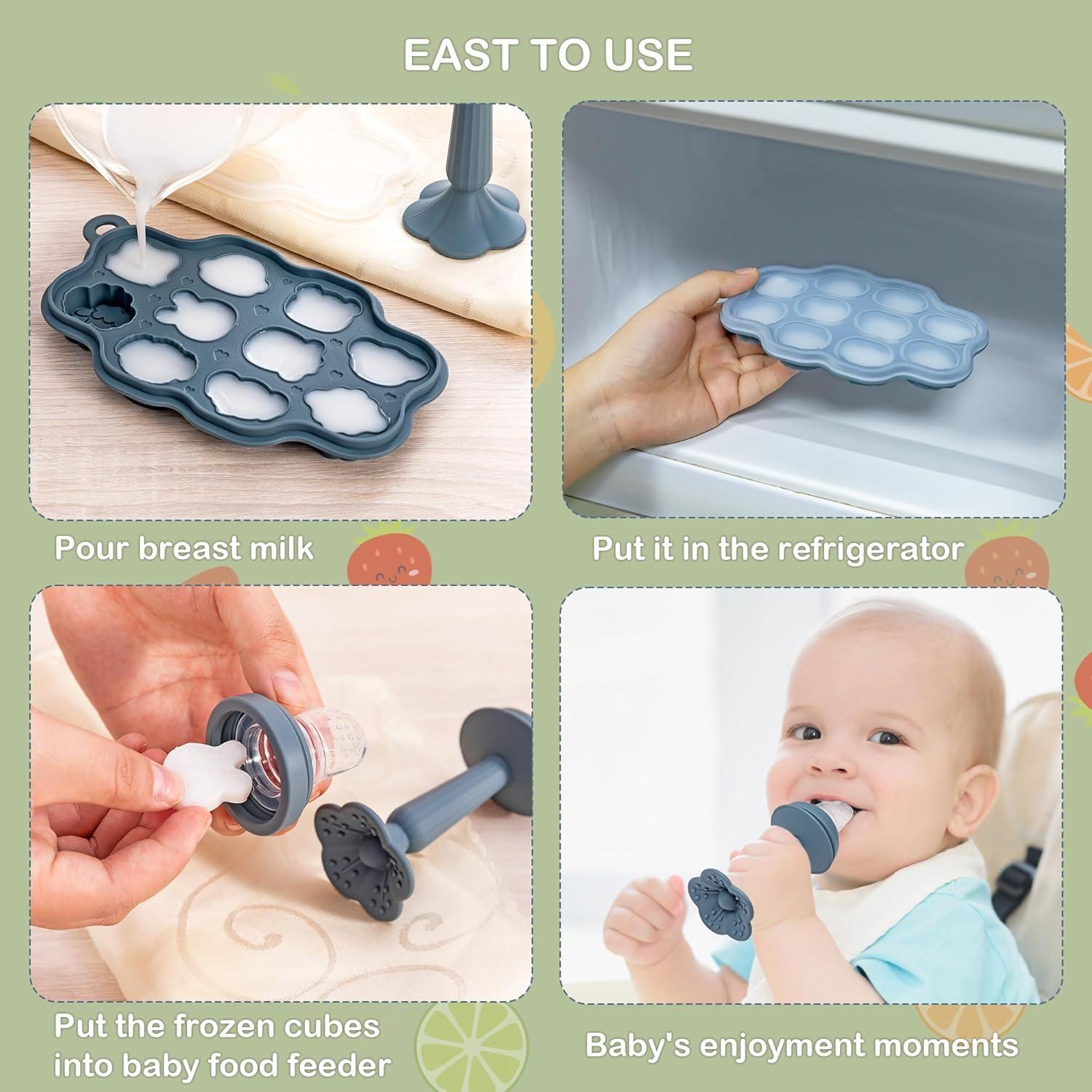 EAST TO USE

Pour breast milk

Put it in the refrigerator

Put the frozen cubes into baby food feeder

Baby's enjoyment moments