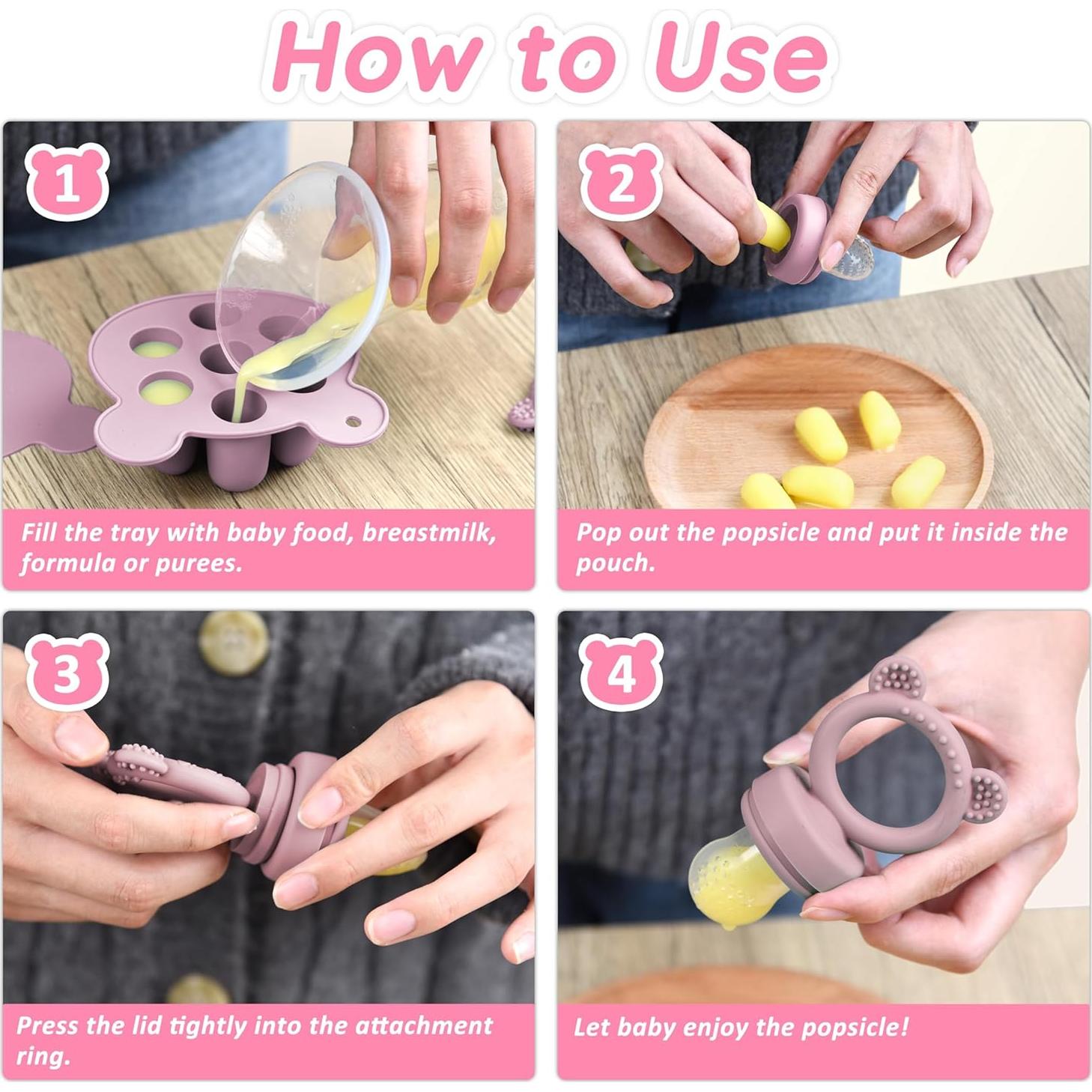 How to Use

1

Fill the tray with baby food, breastmilk, formula or purees.

2

Pop out the popsicle and put it inside the pouch.

3

Press the lid tightly into the attachment ring.

4

Let baby enjoy the popsicle!