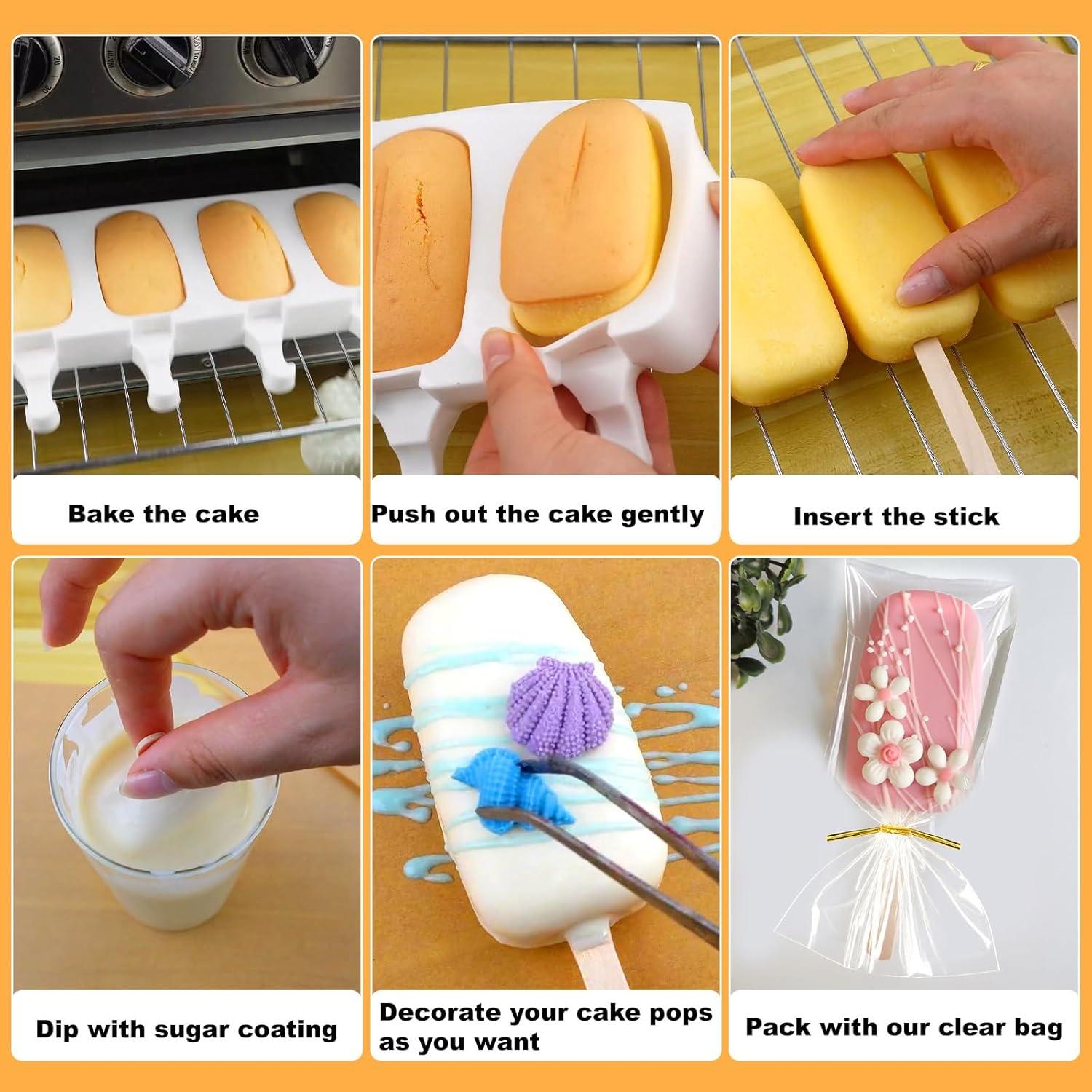 Bake the cake

Push out the cake gently

Insert the stick

Dip with sugar coating

Decorate your cake pops as you want

Pack with our clear bag