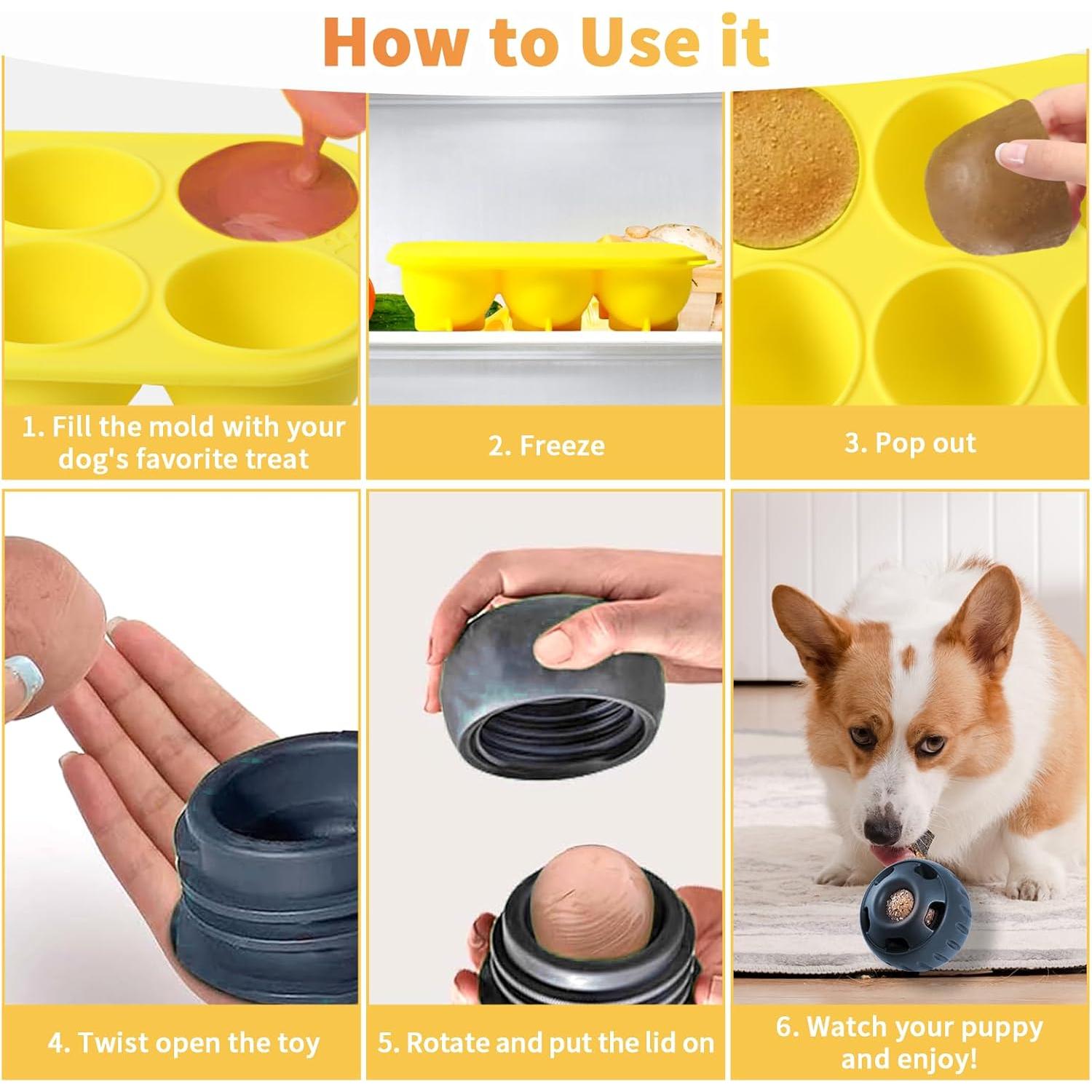 How to Use it

1. Fill the mold with your dog's favorite treat

2. Freeze

3. Pop out

4. Twist open the toy

5. Rotate and put the lid on

6. Watch your puppy and enjoy!