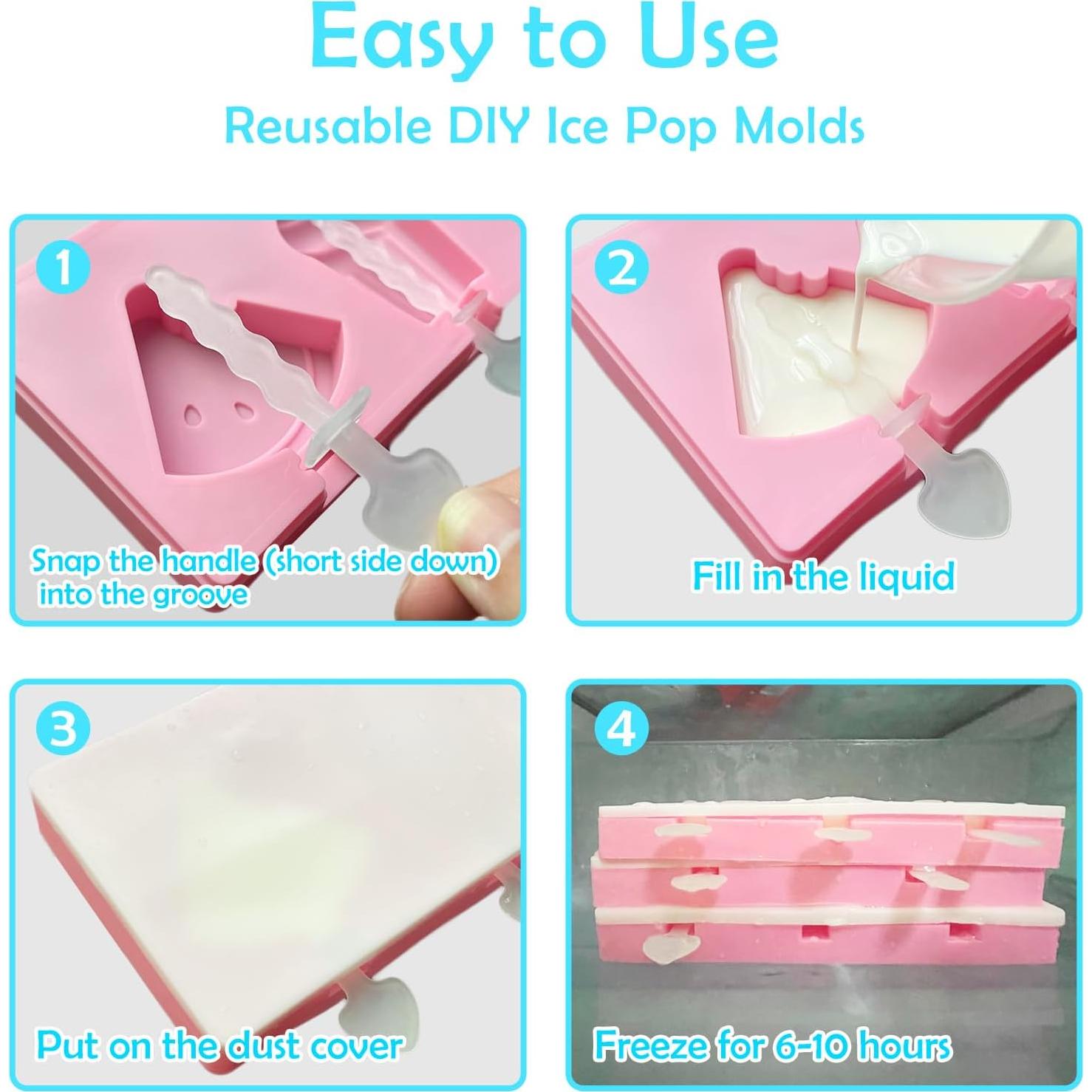 Easy to Use

Reusable DIY Ice Pop Molds

1

Snap the handle (short side down) into the groove

2

Fill in the liquid

3

Put on the dust cover

4

Freeze for 6-10 hours