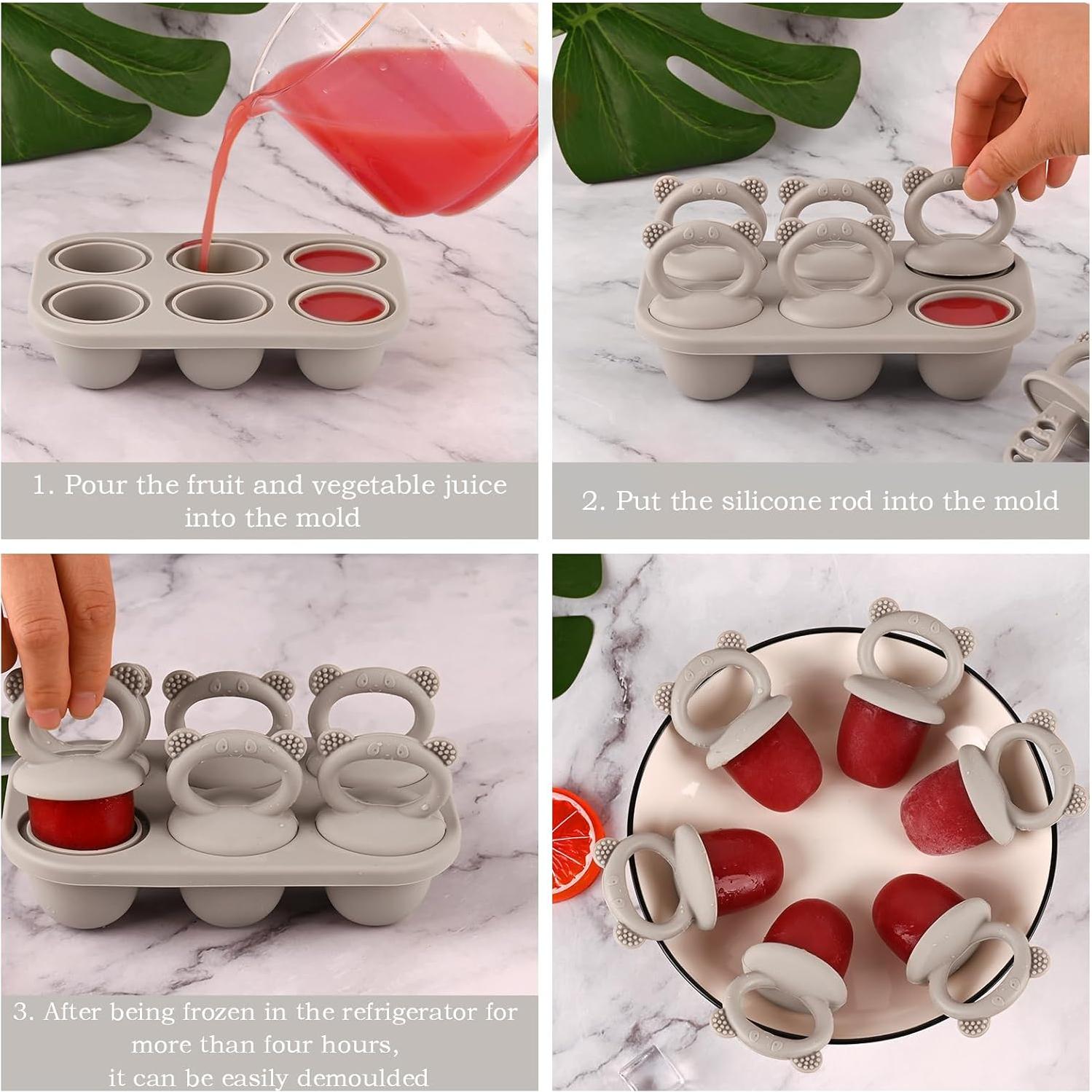 1. Pour the fruit and vegetable juice into the mold

2. Put the silicone rod into the mold

3. After being frozen in the refrigerator for more than four hours, it can be easily demoulded