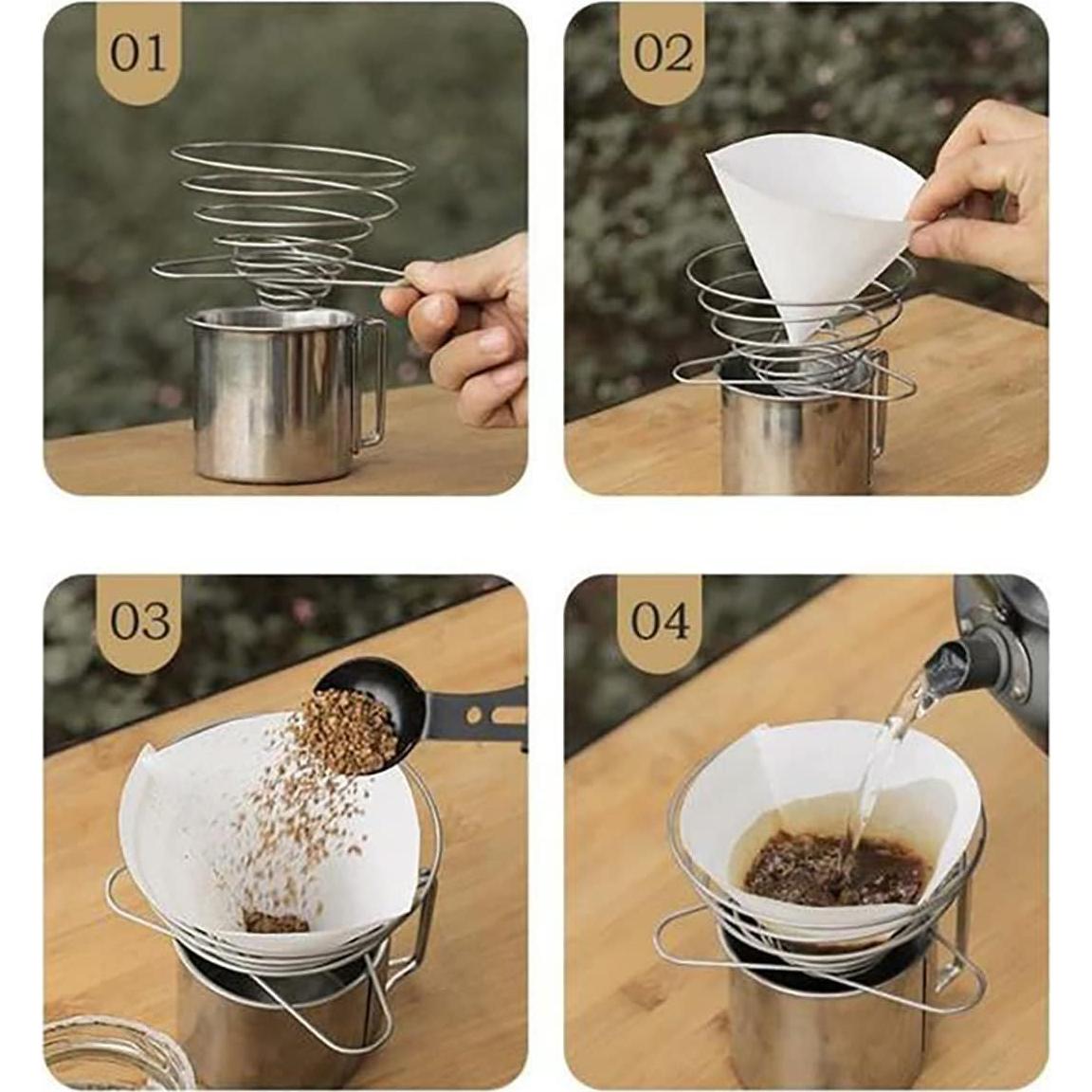 01

02

03

04