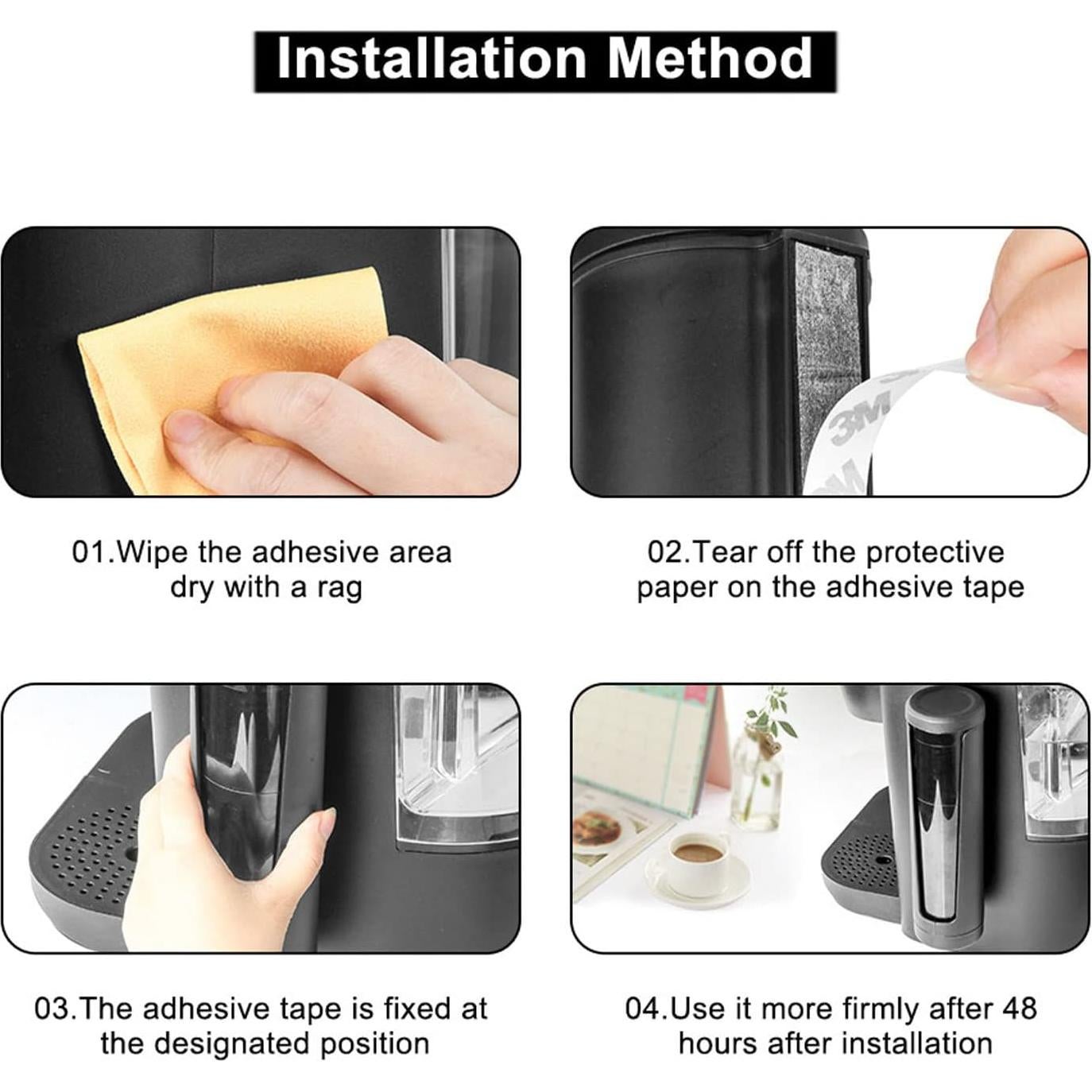 Installation Method

3M

01.Wipe the adhesive area dry with a rag

02.Tear off the protective paper on the adhesive tape

03.The adhesive tape is fixed at the designated position

04.Use it more firmly after 48 hours after installation