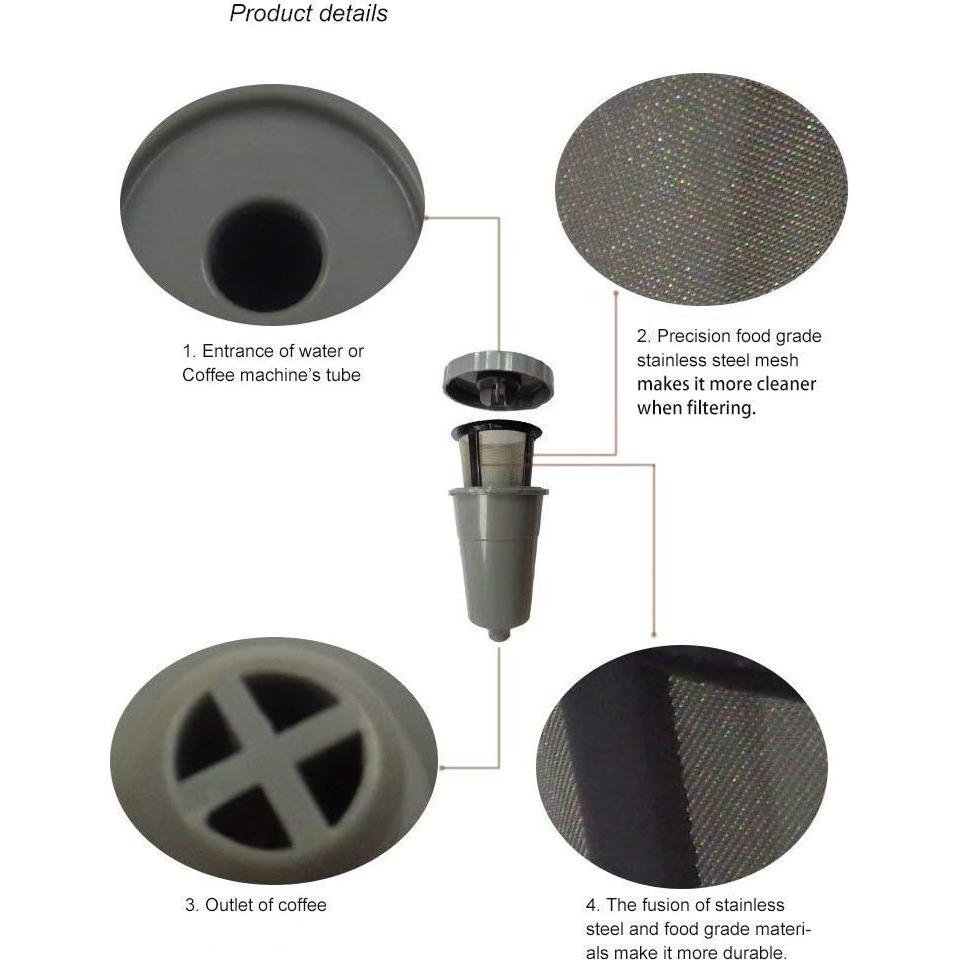 Product details

1. Entrance of water or Coffee machine's tube

2. Precision food grade stainless steel mesh makes it more cleaner when filtering.

3. Outlet of coffee

4. The fusion of stainless steel and food grade materials make it more durable.