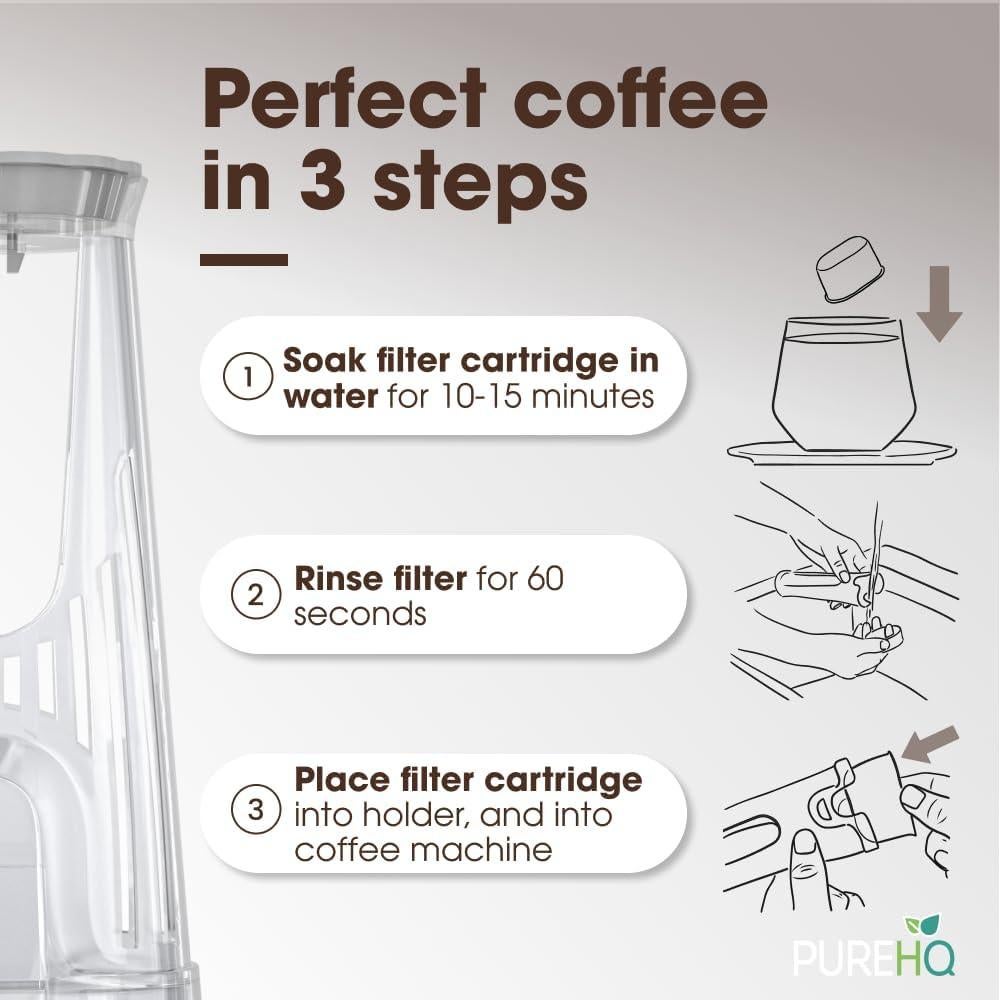 Perfect coffee in 3 steps

1 Soak filter cartridge in water for 10-15 minutes

2 Rinse filter for 60 seconds

3 Place filter cartridge into holder, and into coffee machine

PUREHQ