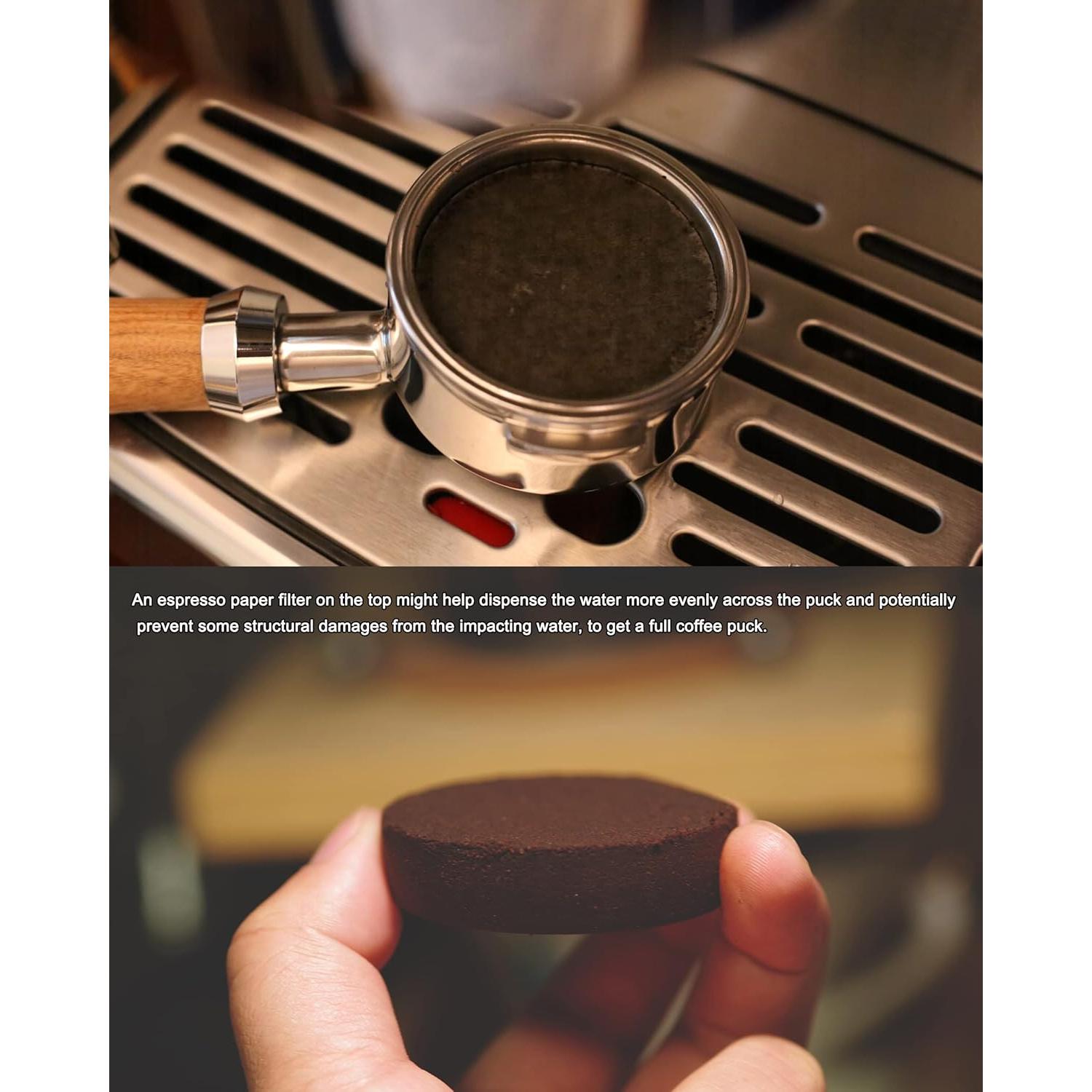 An espresso paper filter on the top might help dispense the water more evenly across the puck and potentially prevent some structural damages from the impacting water, to get a full coffee puck.