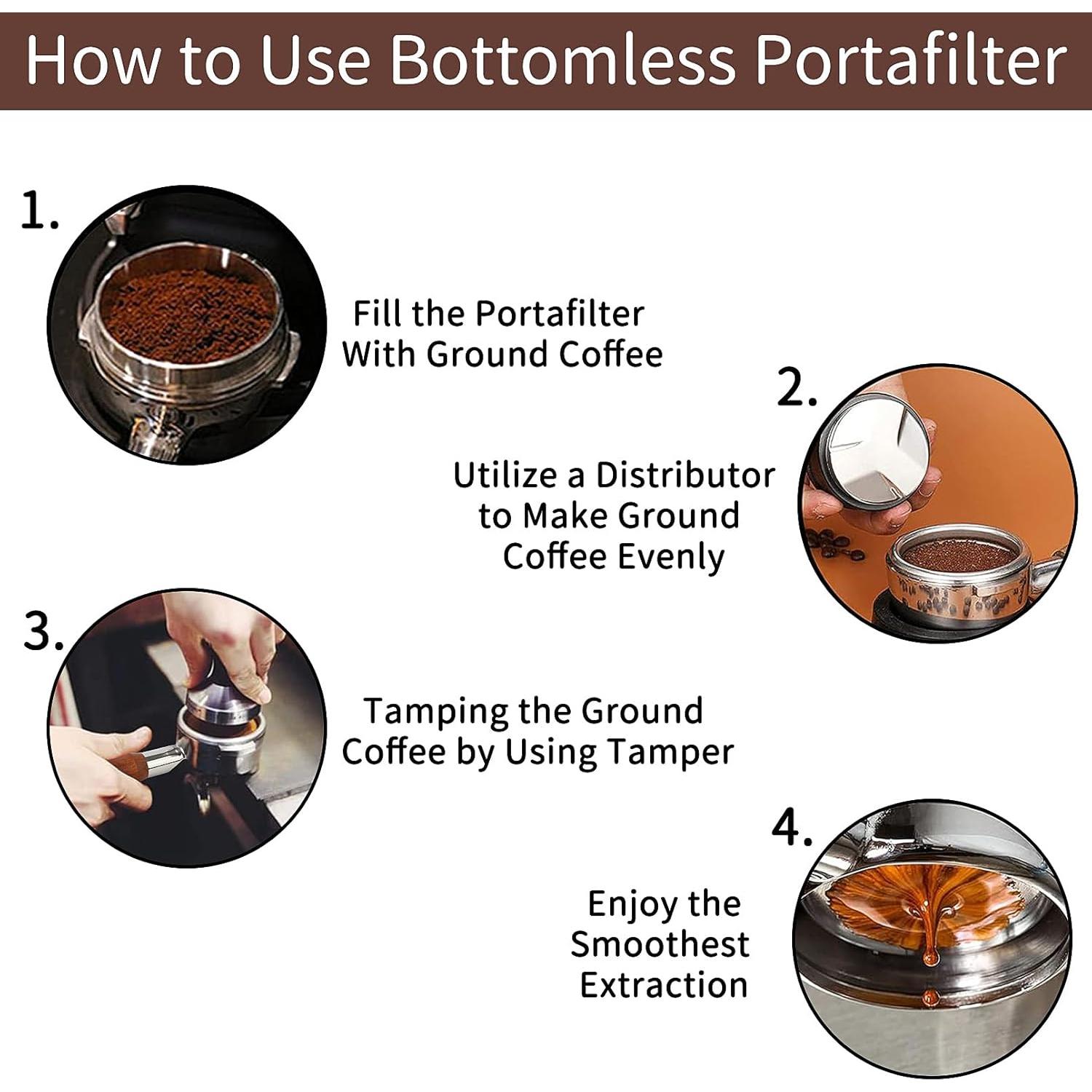 How to Use Bottomless Portafilter

1.

Fill the Portafilter With Ground Coffee

2.

Utilize a Distributor to Make Ground Coffee Evenly

3.

Tamping the Ground Coffee by Using Tamper

4.

Enjoy the Smoothest Extraction