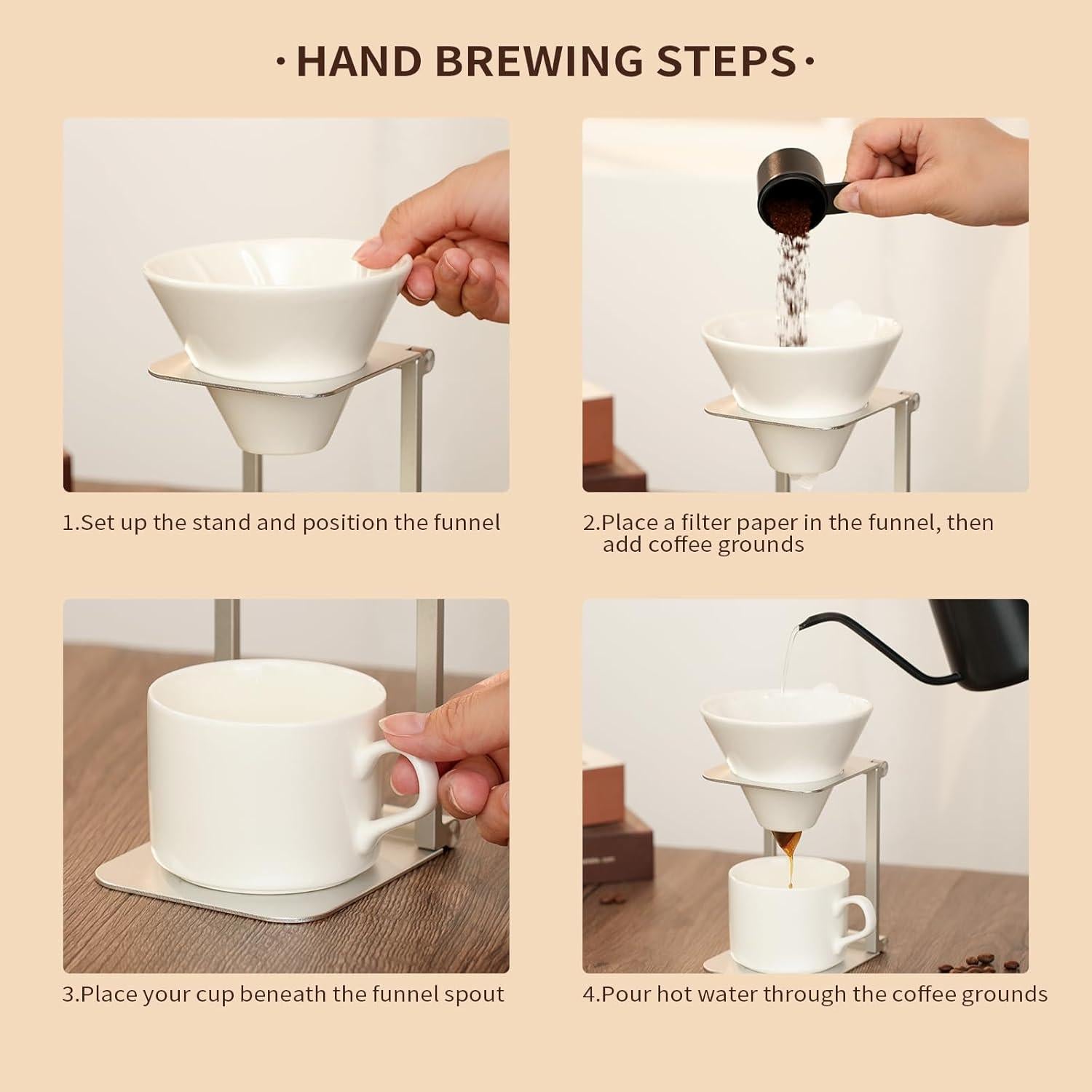 ·HAND BREWING STEPS·

1.Set up the stand and position the funnel

2.Place a filter paper in the funnel, then add coffee grounds

3.Place your cup beneath the funnel spout

4.Pour hot water through the coffee grounds