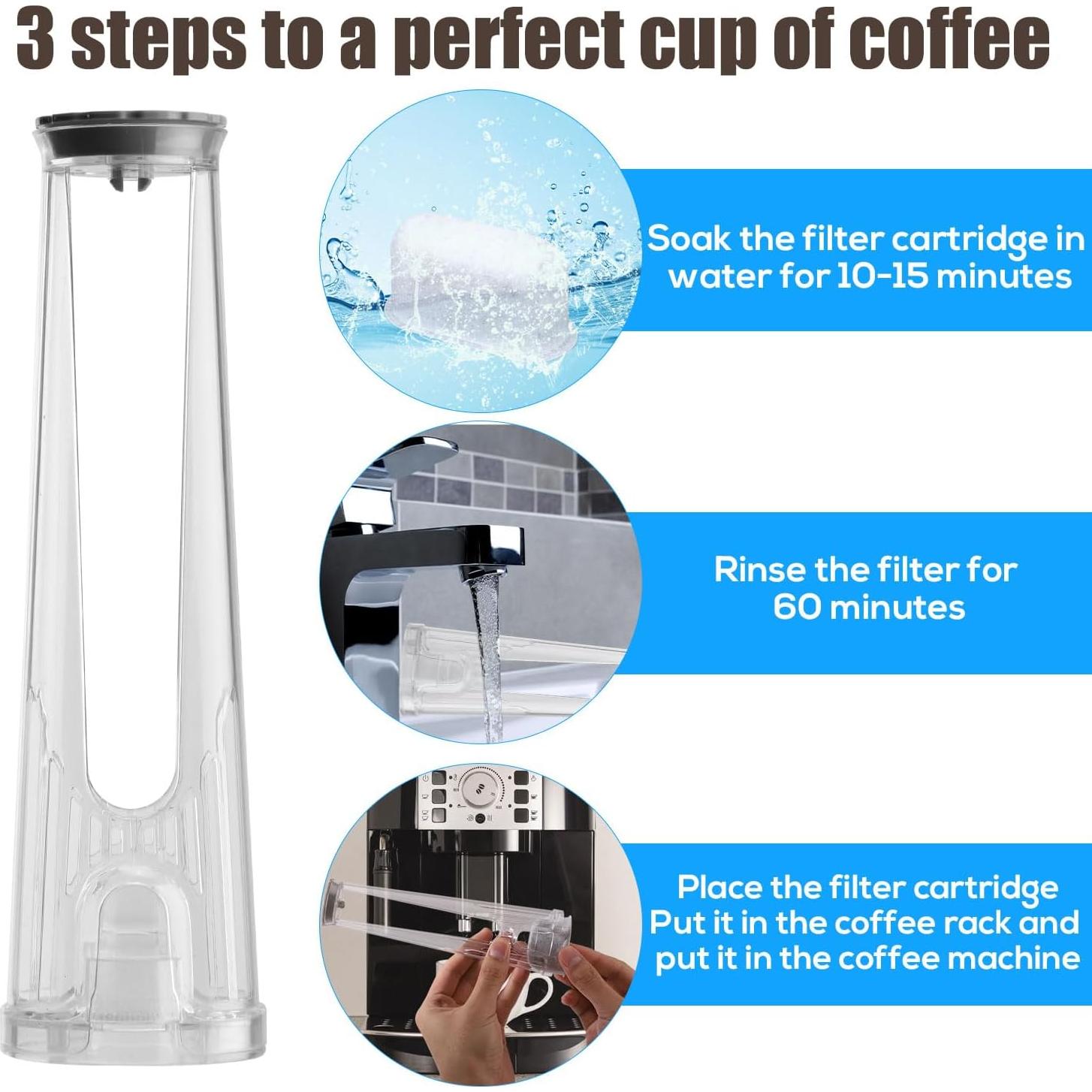 3 steps to a perfect cup of coffee

Soak the filter cartridge in water for 10-15 minutes

Rinse the filter for 60 minutes

Place the filter cartridge
Put it in the coffee rack and put it in the coffee machine