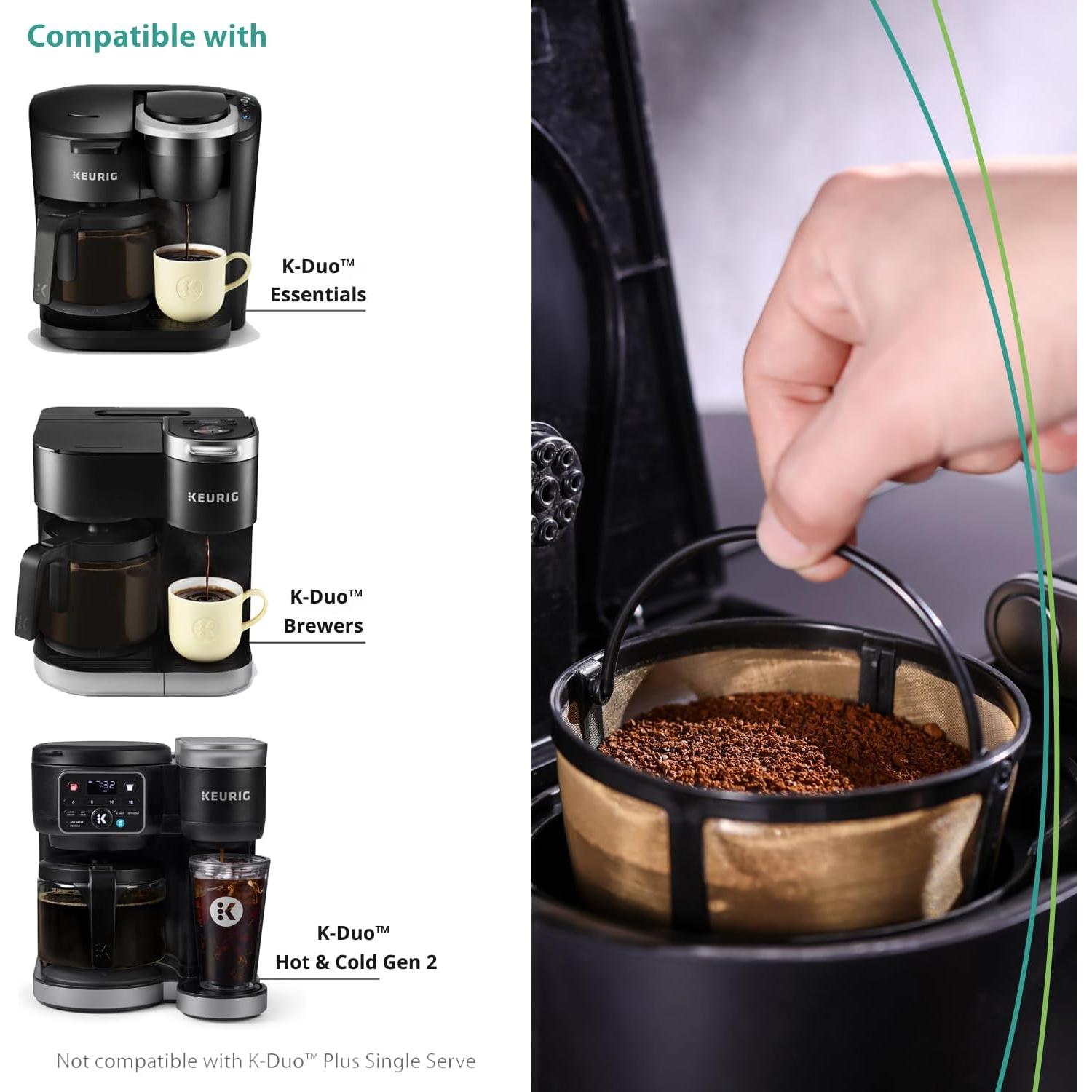 Compatible with

KEURIG

K-Duo™
Essentials

KEURIG

K-Duo™
Brewers

7:32

KEURIG

K-Duo™
Hot & Cold Gen 2

Not compatible with K-Duo™ Plus Single Serve