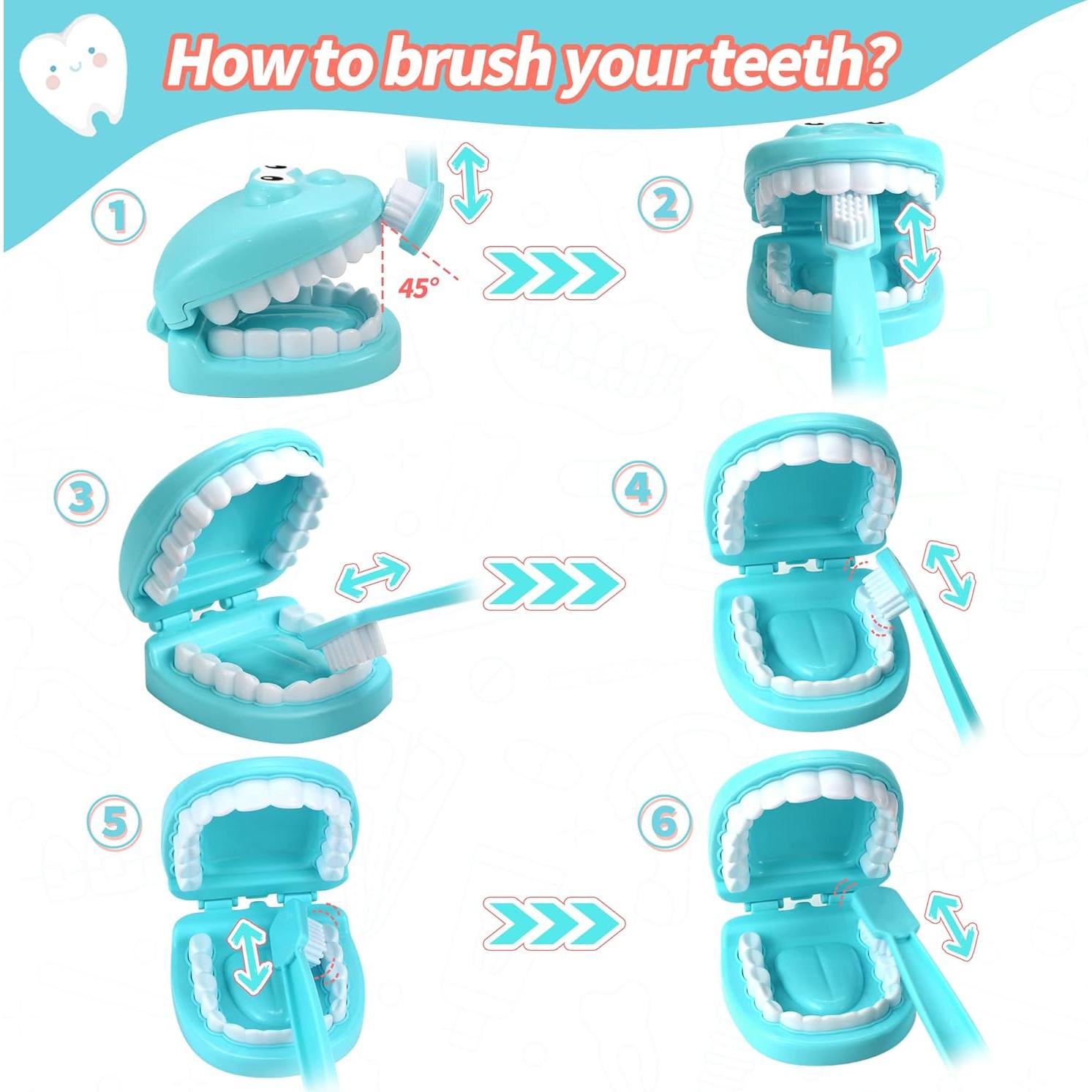 How to brush your teeth?

1

45°

2

3

4

5

6