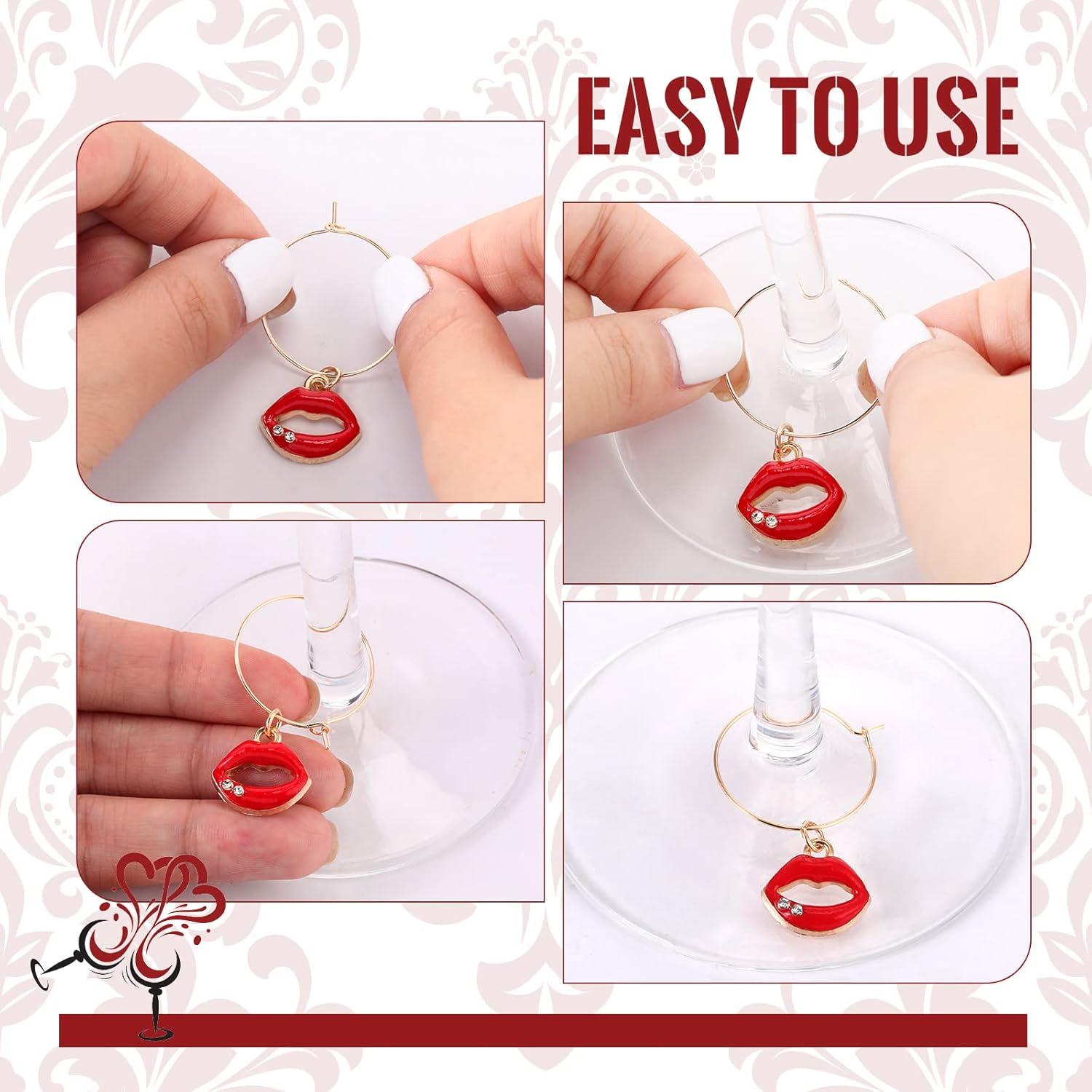 EASY TO USE