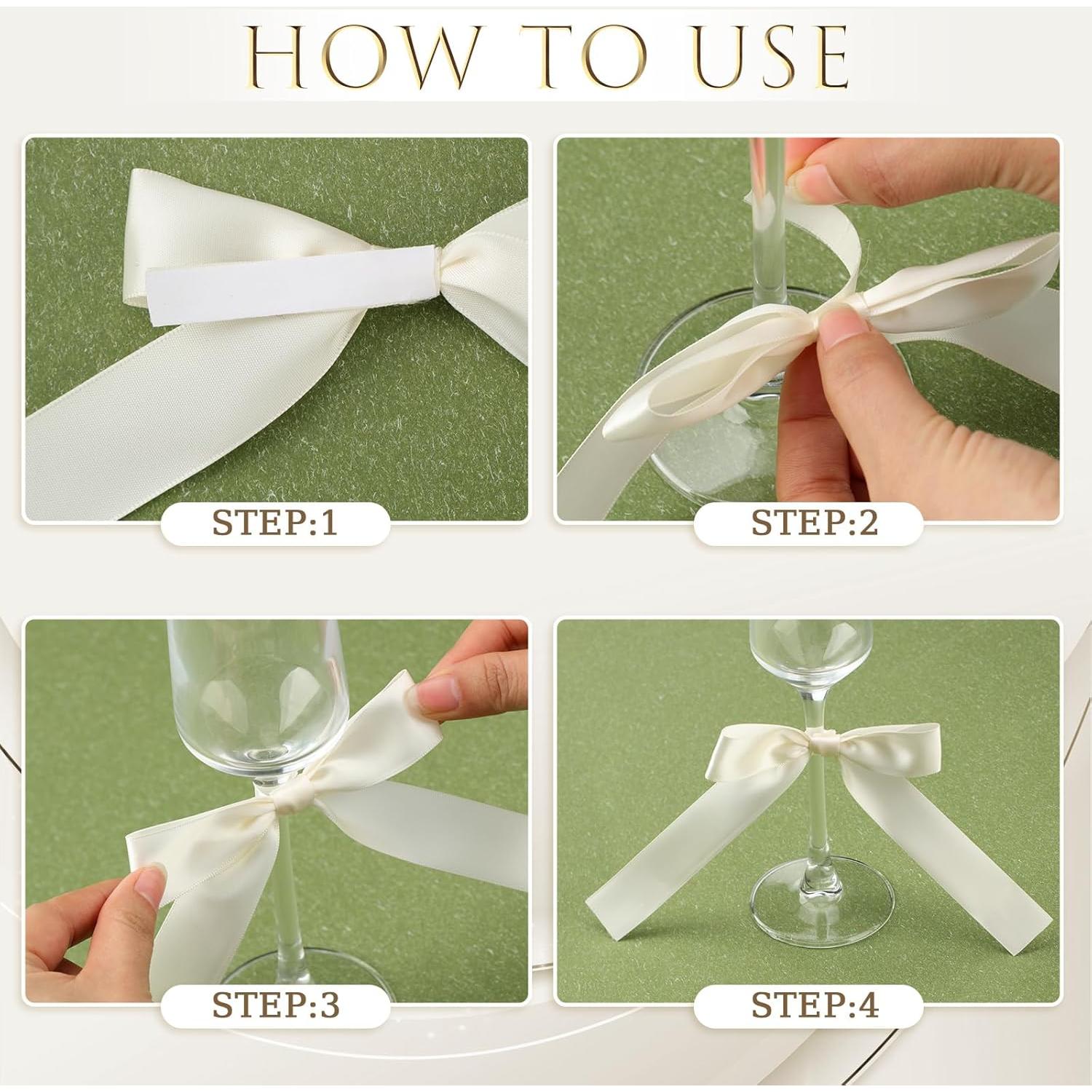 HOW TO USE

STEP:1

STEP:2

STEP:3

STEP:4