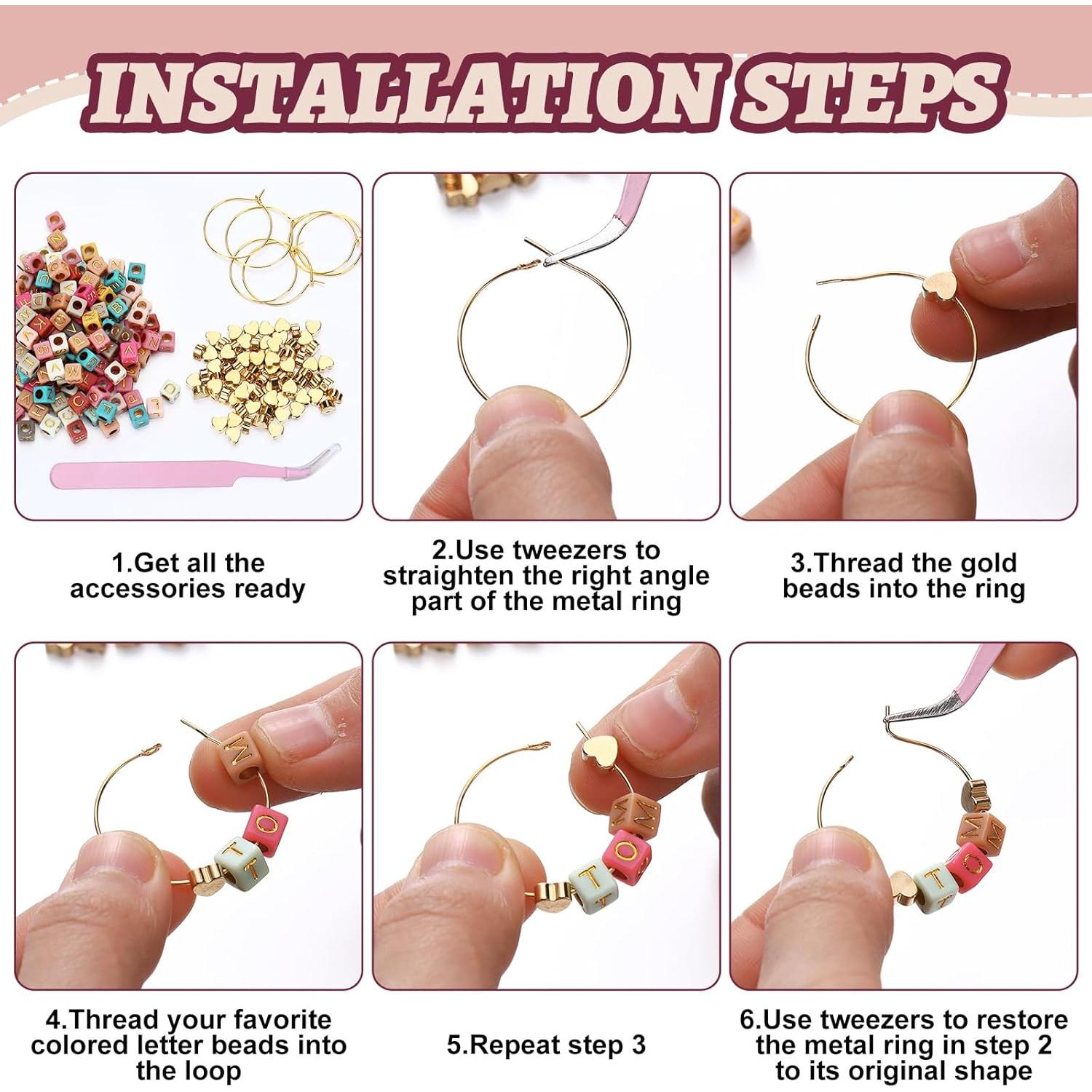 INSTALLATION STEPS

1.Get all the accessories ready

2.Use tweezers to straighten the right angle part of the metal ring

3.Thread the gold beads into the ring

4.Thread your favorite colored letter beads into the loop

5.Repeat step 3

6.Use tweezers to restore the metal ring in step 2 to its original shape