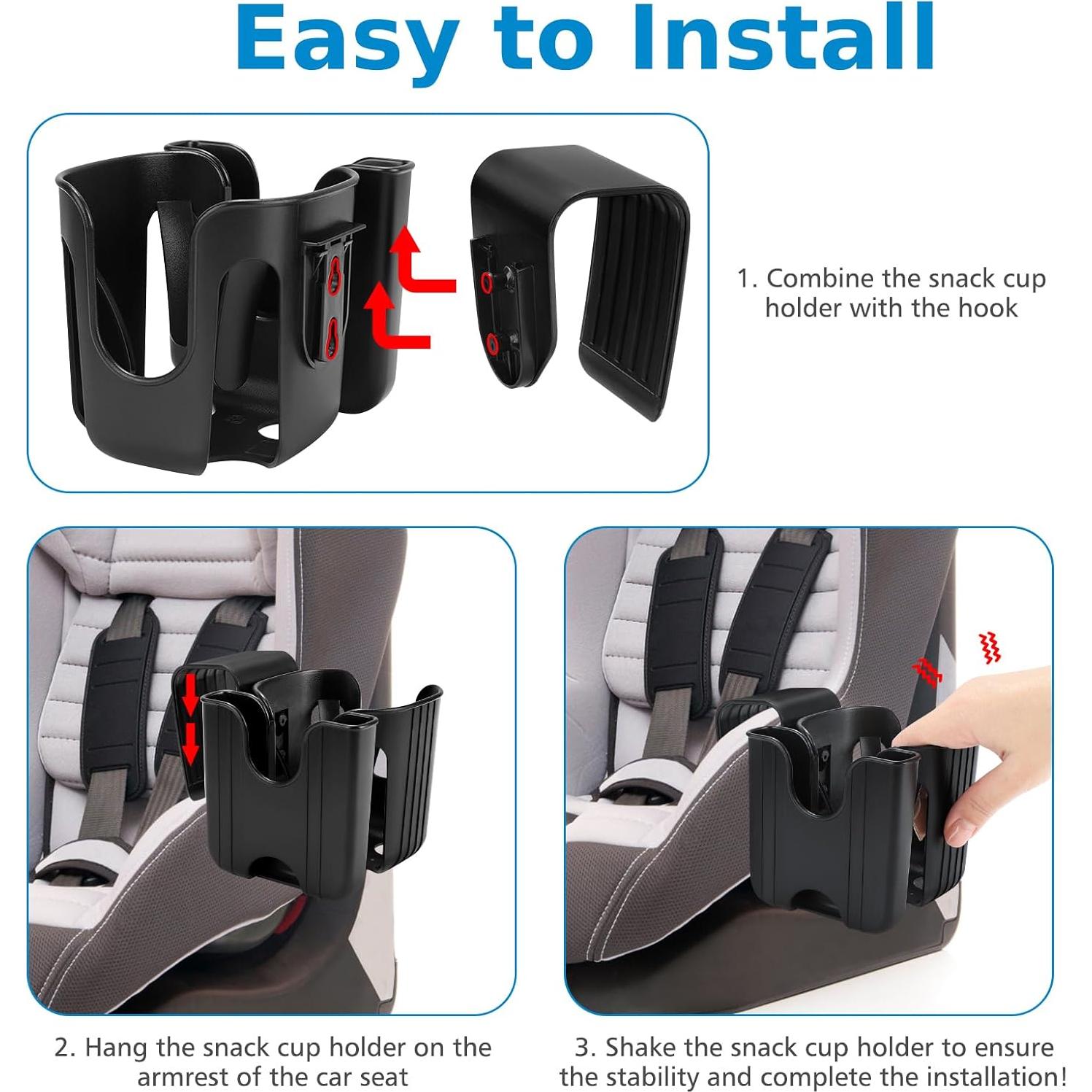 Easy to Install

1. Combine the snack cup holder with the hook

2. Hang the snack cup holder on the armrest of the car seat

3. Shake the snack cup holder to ensure the stability and complete the installation!