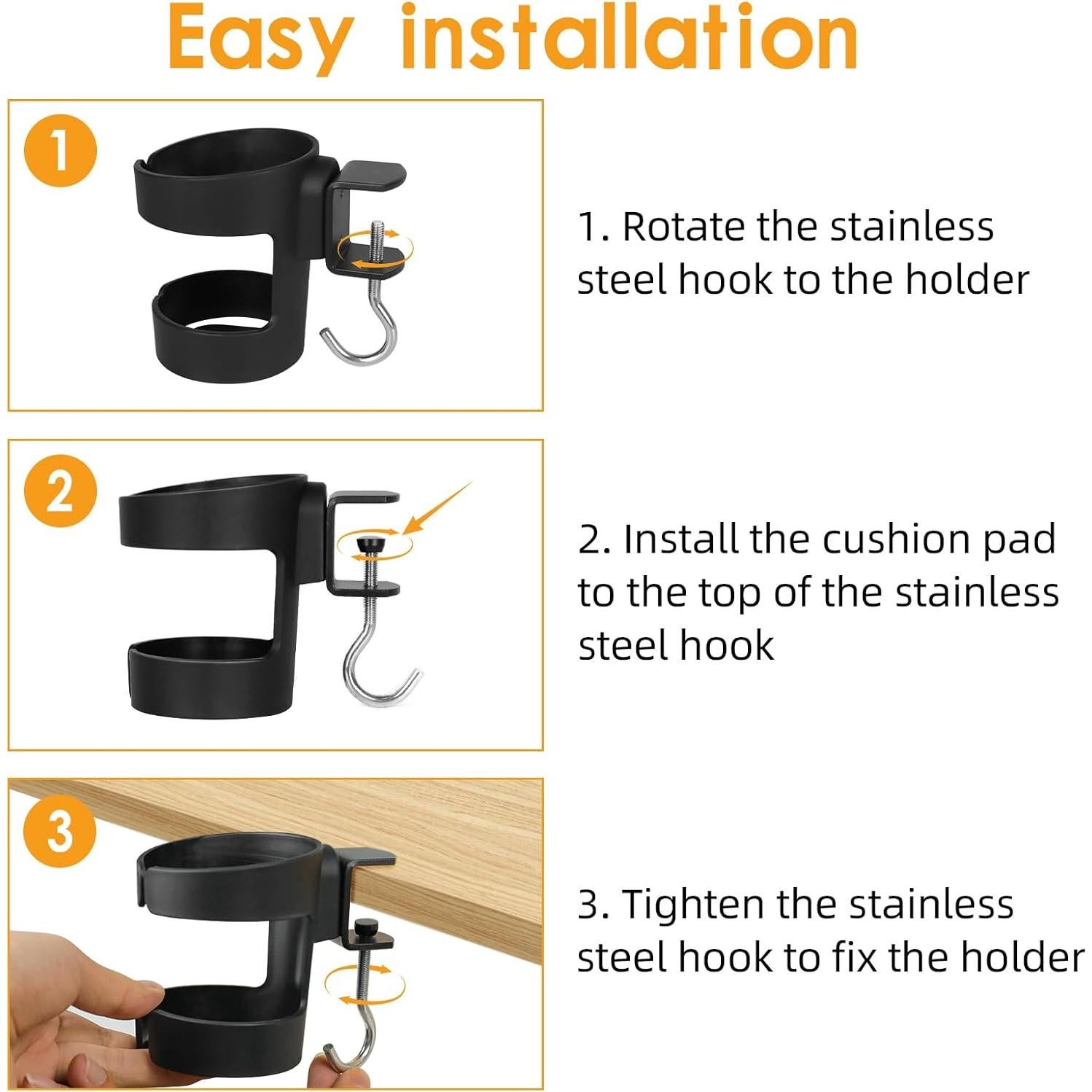 Easy installation

1

1. Rotate the stainless steel hook to the holder

2

2. Install the cushion pad to the top of the stainless steel hook

3

3. Tighten the stainless steel hook to fix the holder