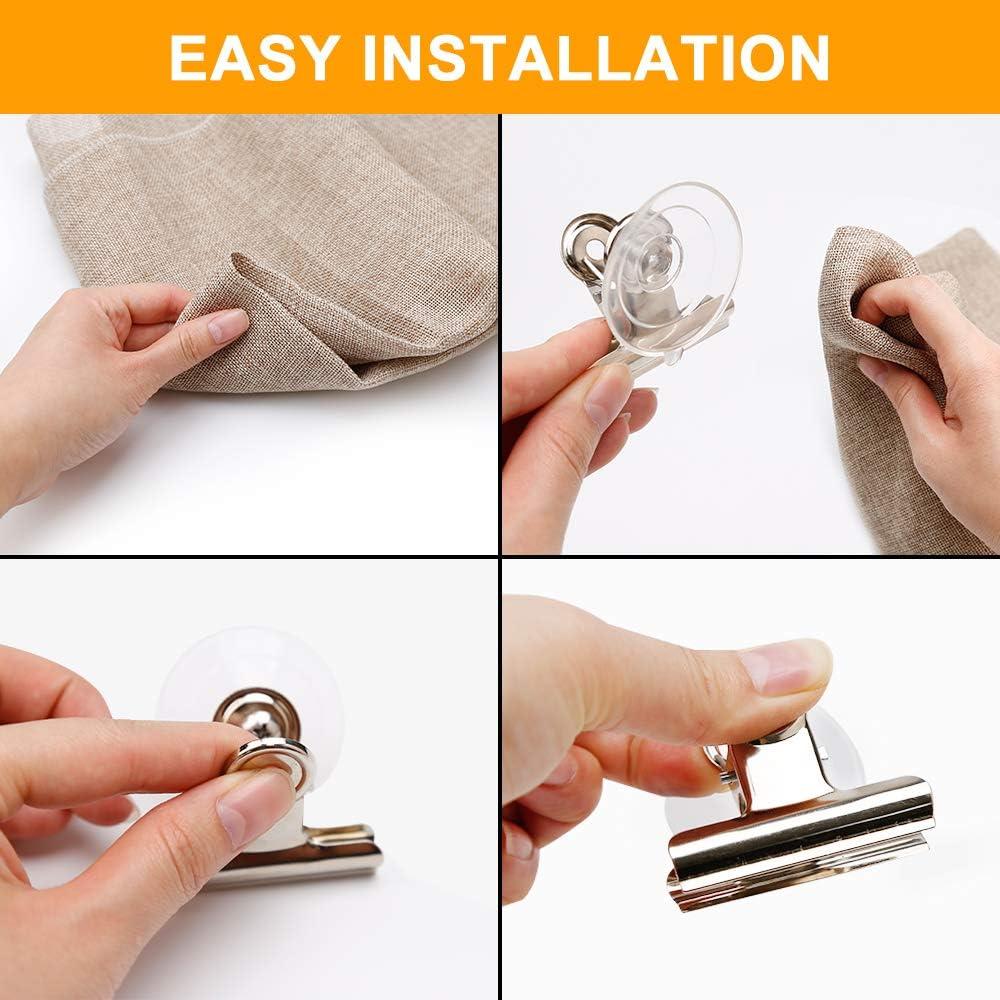 EASY INSTALLATION