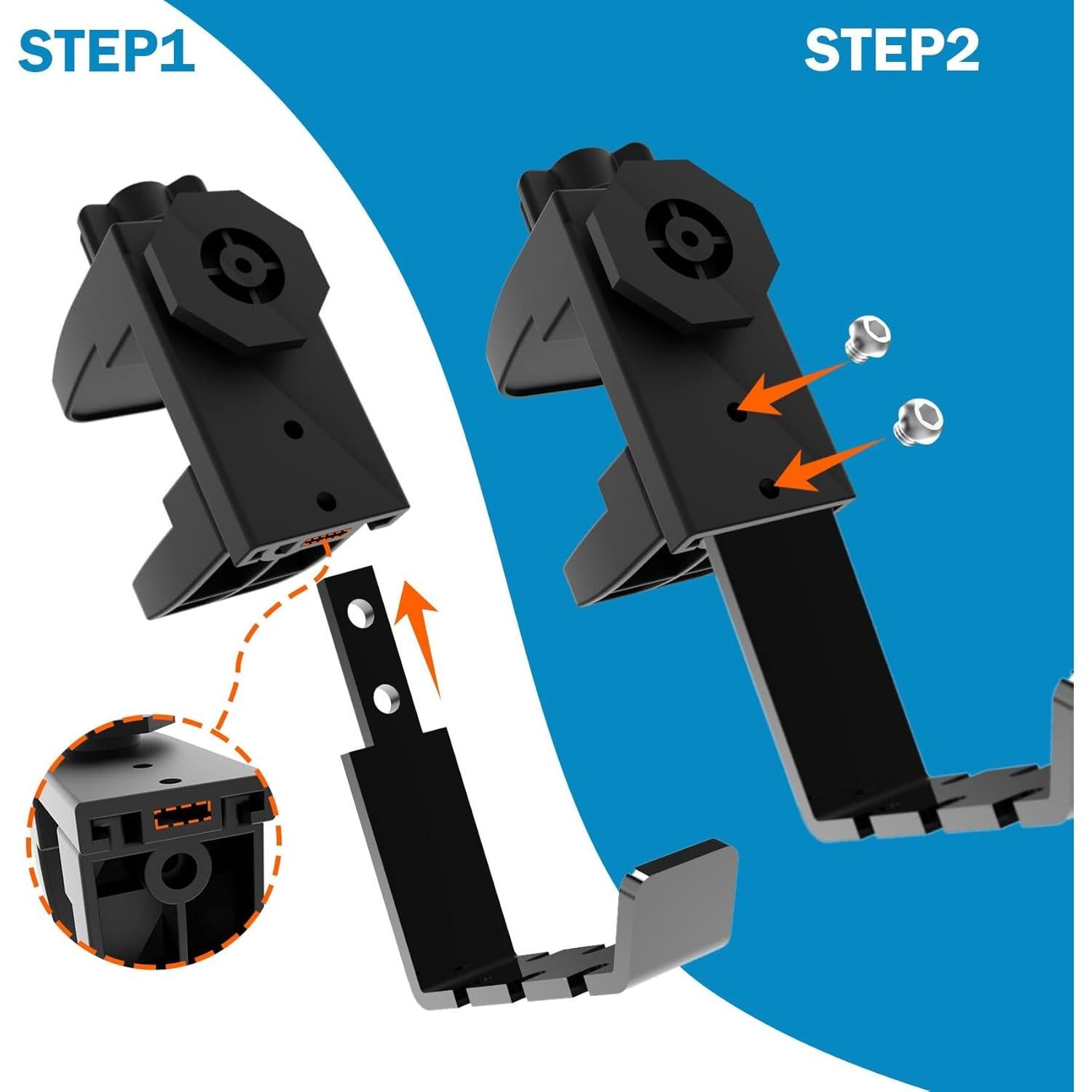 STEP1

STEP2