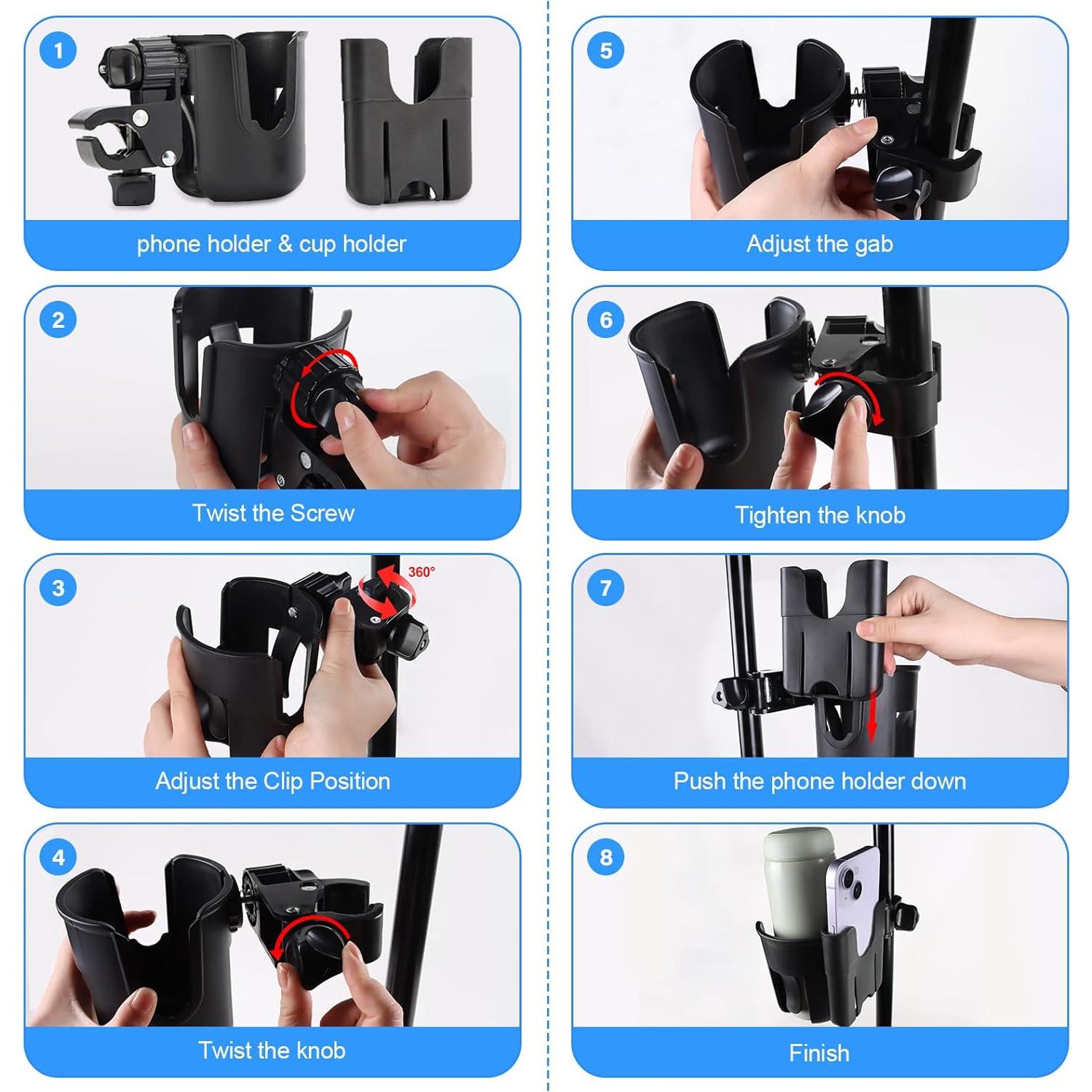 1
phone holder & cup holder

2
Twist the Screw

3
360°
Adjust the Clip Position

4
Twist the knob

5
Adjust the gab

6
Tighten the knob

7
Push the phone holder down

8
Finish