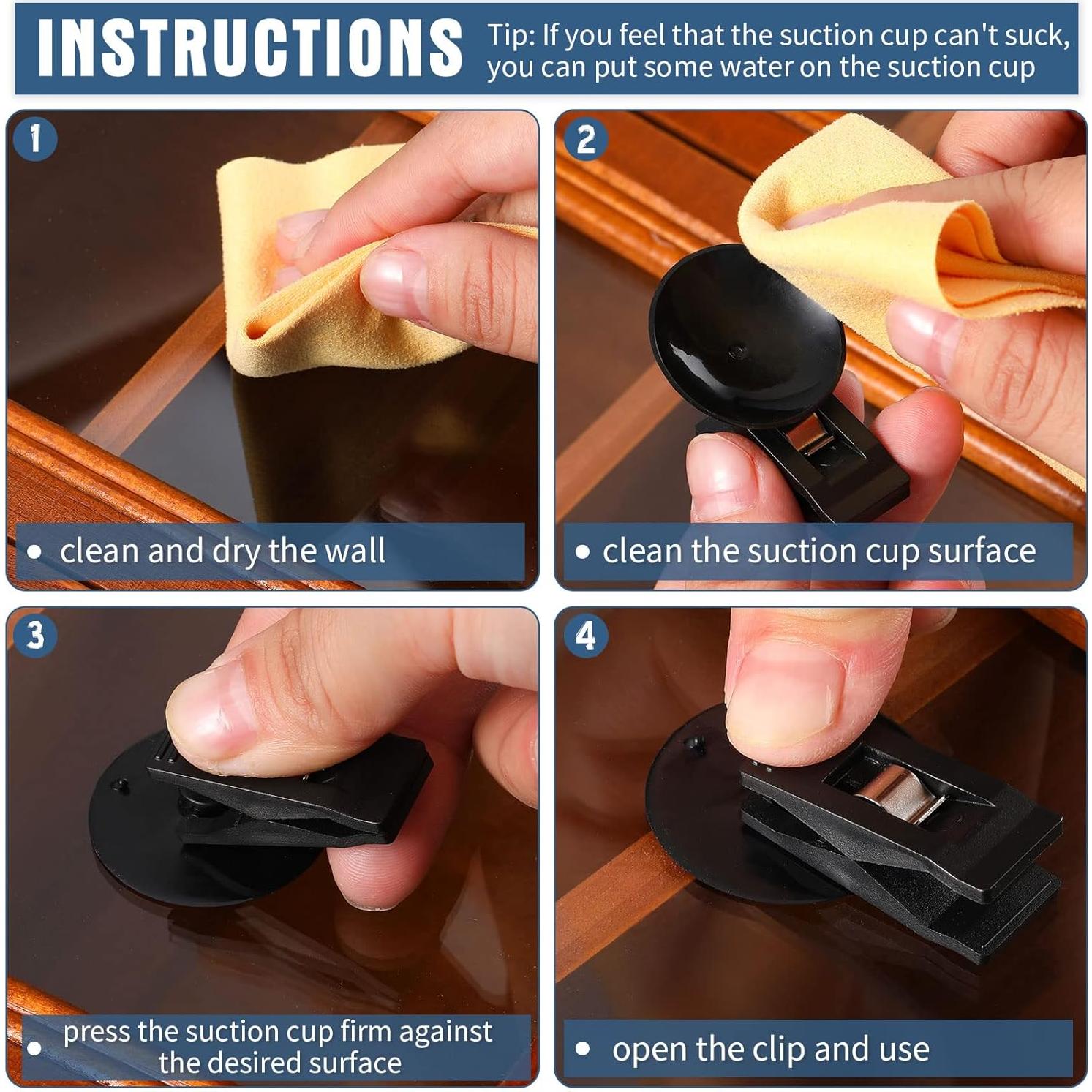 INSTRUCTIONS

Tip: If you feel that the suction cup can't suck, you can put some water on the suction cup

1

• clean and dry the wall

2

• clean the suction cup surface

3

• press the suction cup firm against the desired surface

4

• open the clip and use