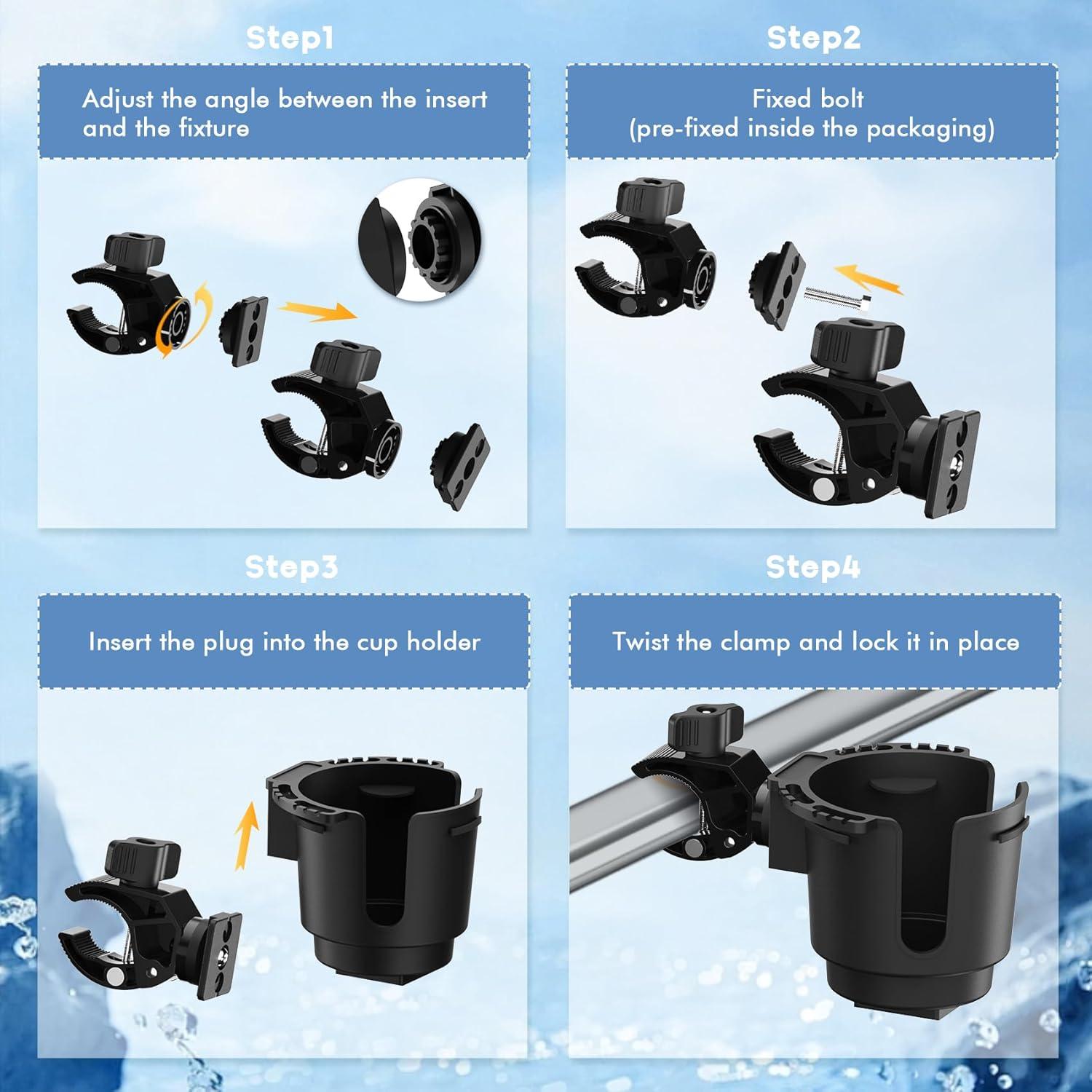 Step1

Adjust the angle between the insert and the fixture

Step2

Fixed bolt
(pre-fixed inside the packaging)

Step3

Insert the plug into the cup holder

Step4

Twist the clamp and lock it in place