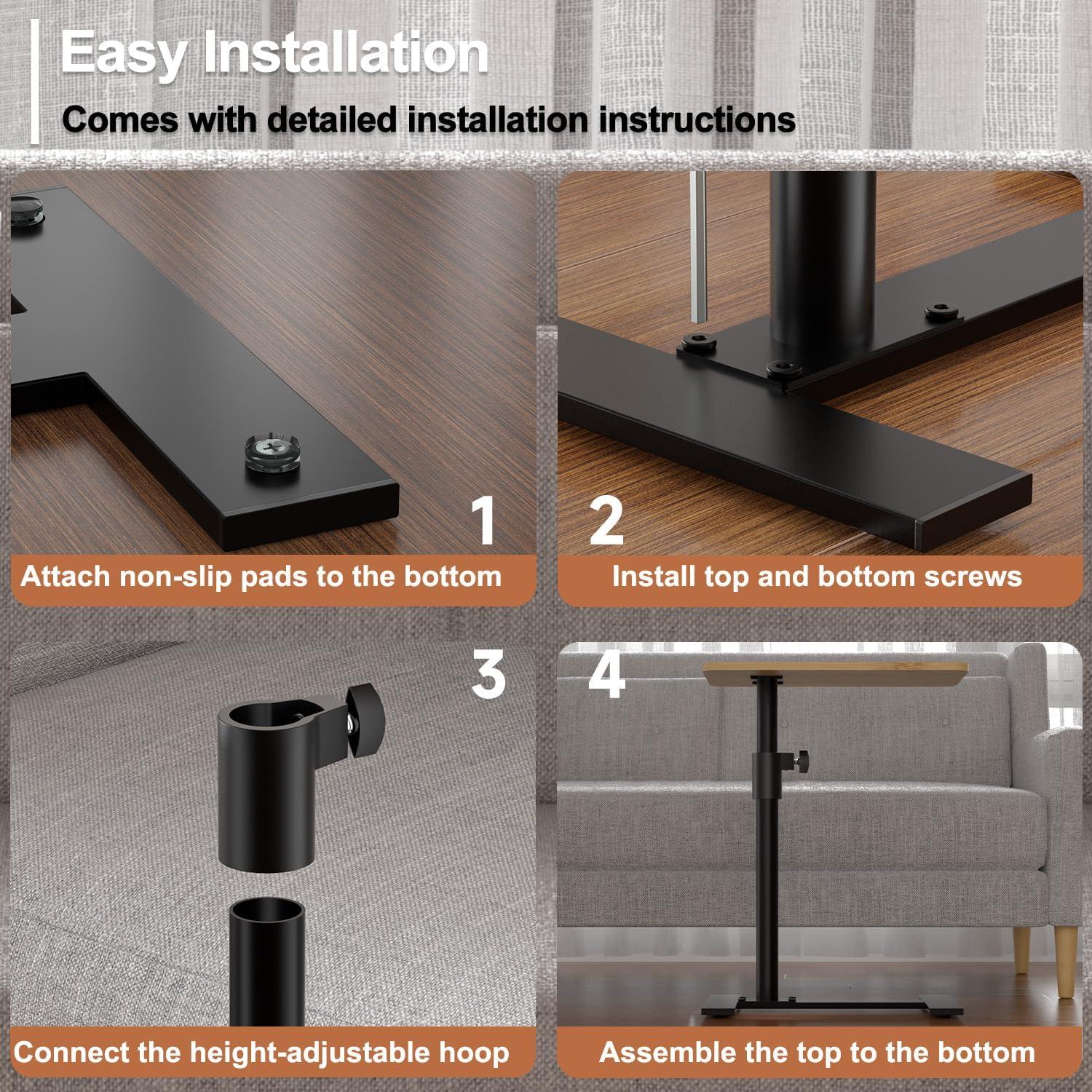 Easy Installation

Comes with detailed installation instructions

1

Attach non-slip pads to the bottom

2

Install top and bottom screws

3

Connect the height-adjustable hoop

4

Assemble the top to the bottom