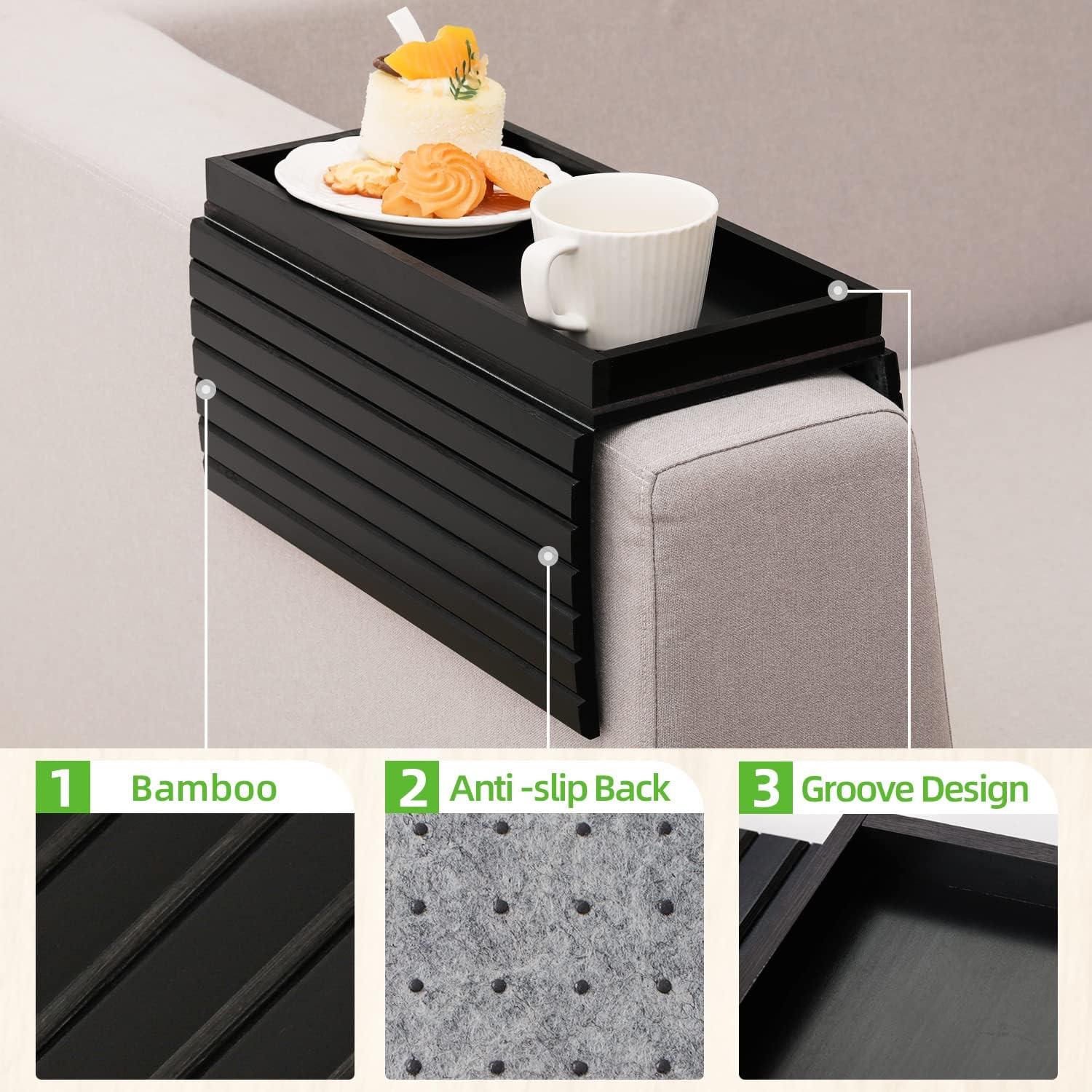 1 Bamboo

2 Anti -slip Back

3 Groove Design