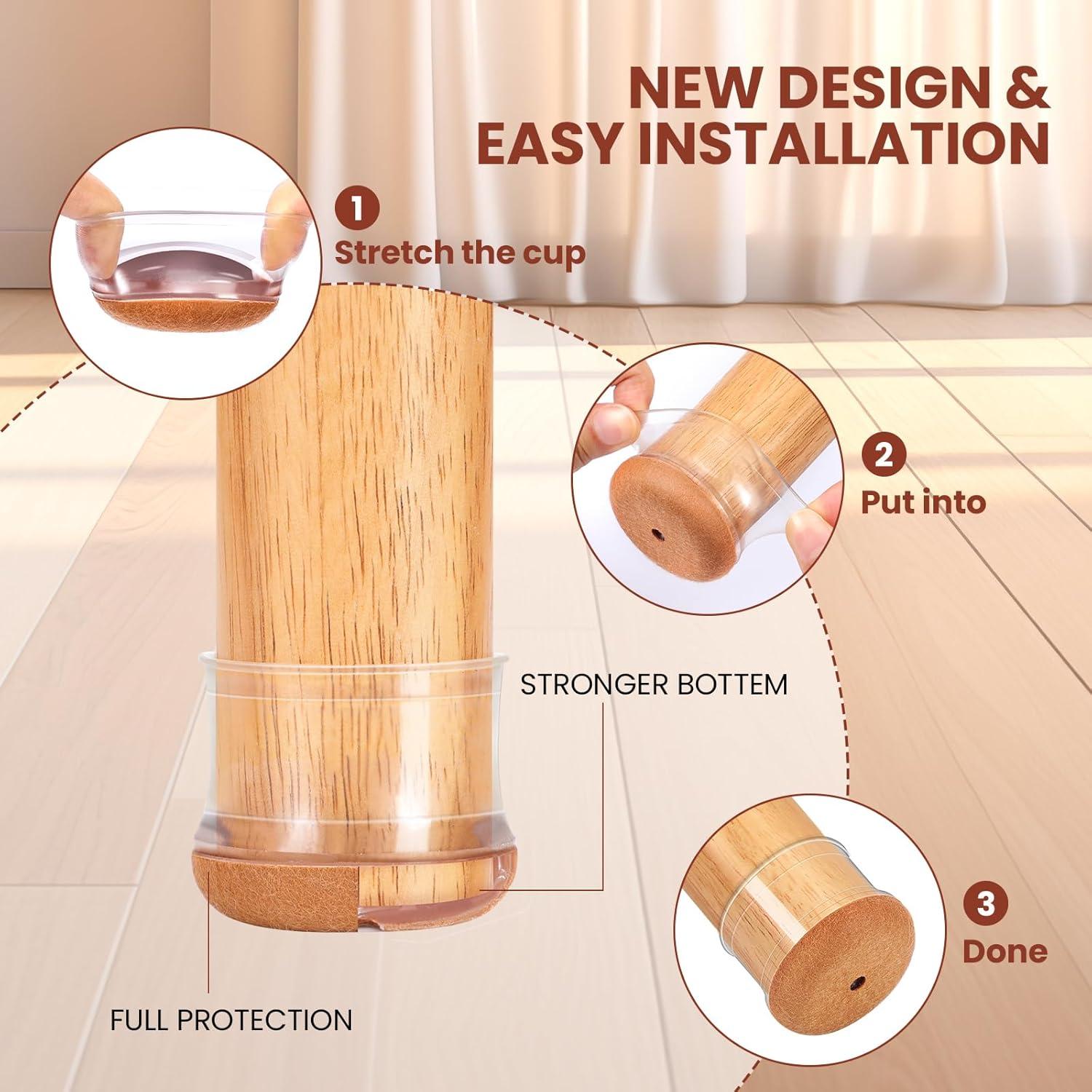 NEW DESIGN & EASY INSTALLATION

1
Stretch the cup

2
Put into

STRONGER BOTTEM

3
Done

FULL PROTECTION