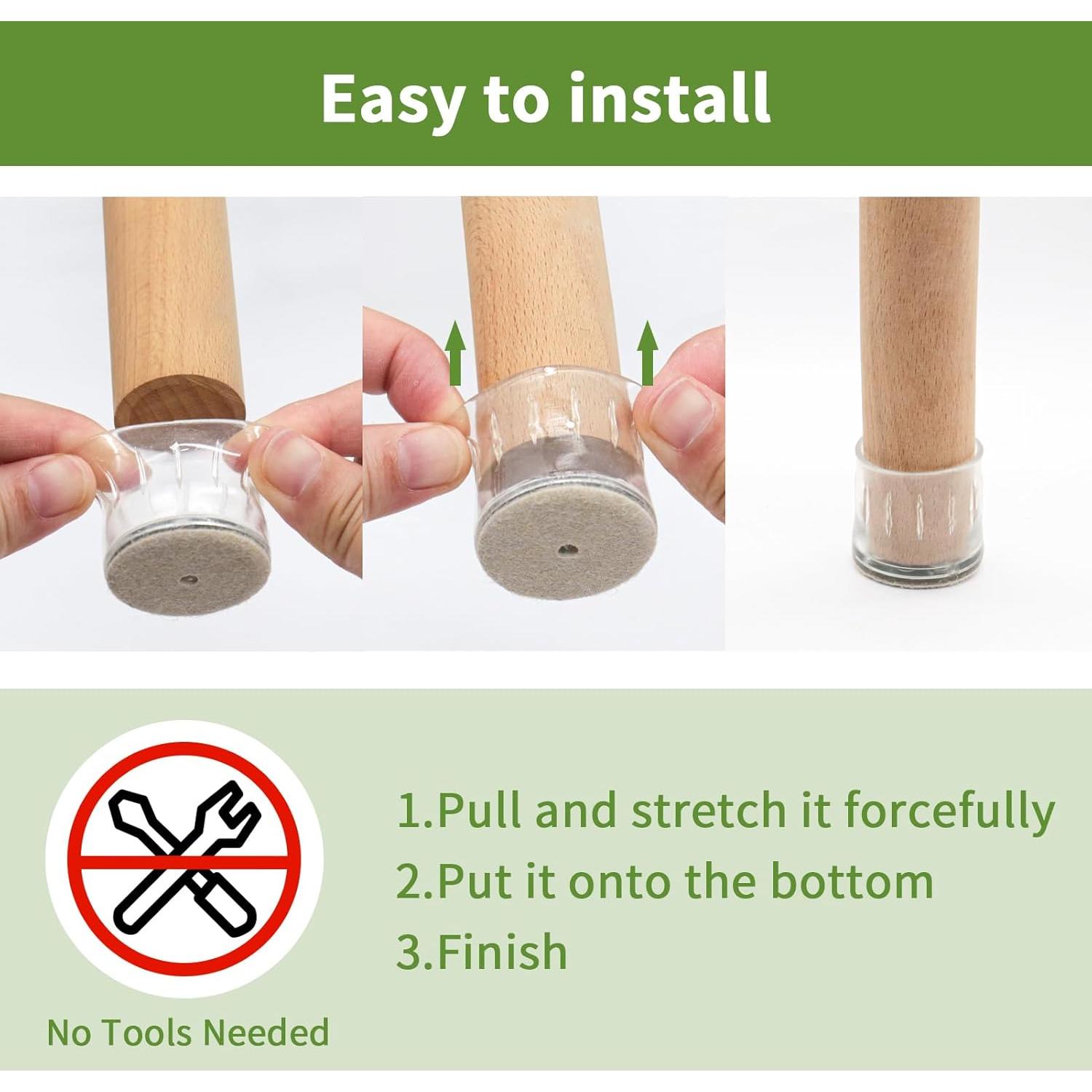 Easy to install

No Tools Needed

1.Pull and stretch it forcefully
2.Put it onto the bottom
3.Finish