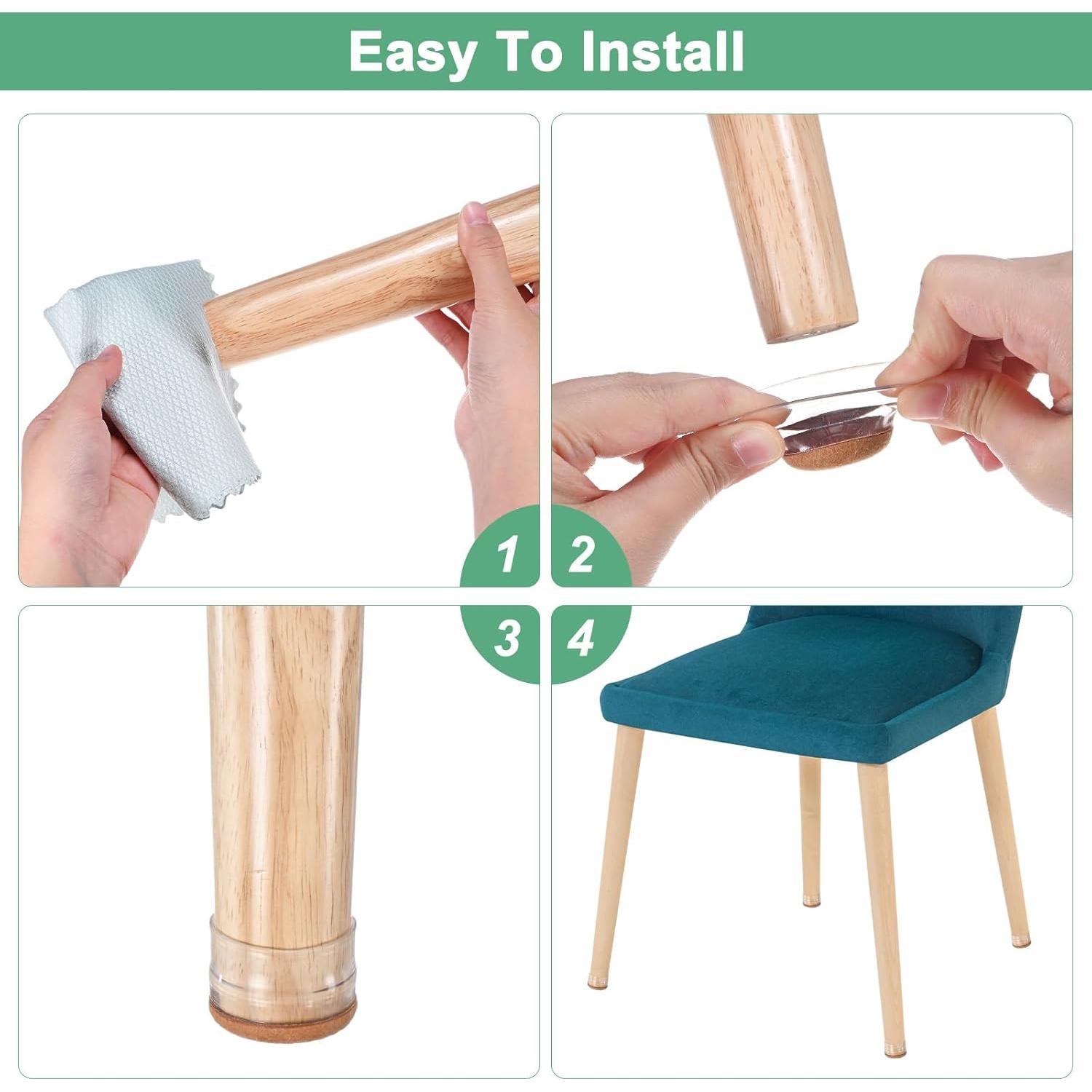 Easy To Install

1
2
3
4