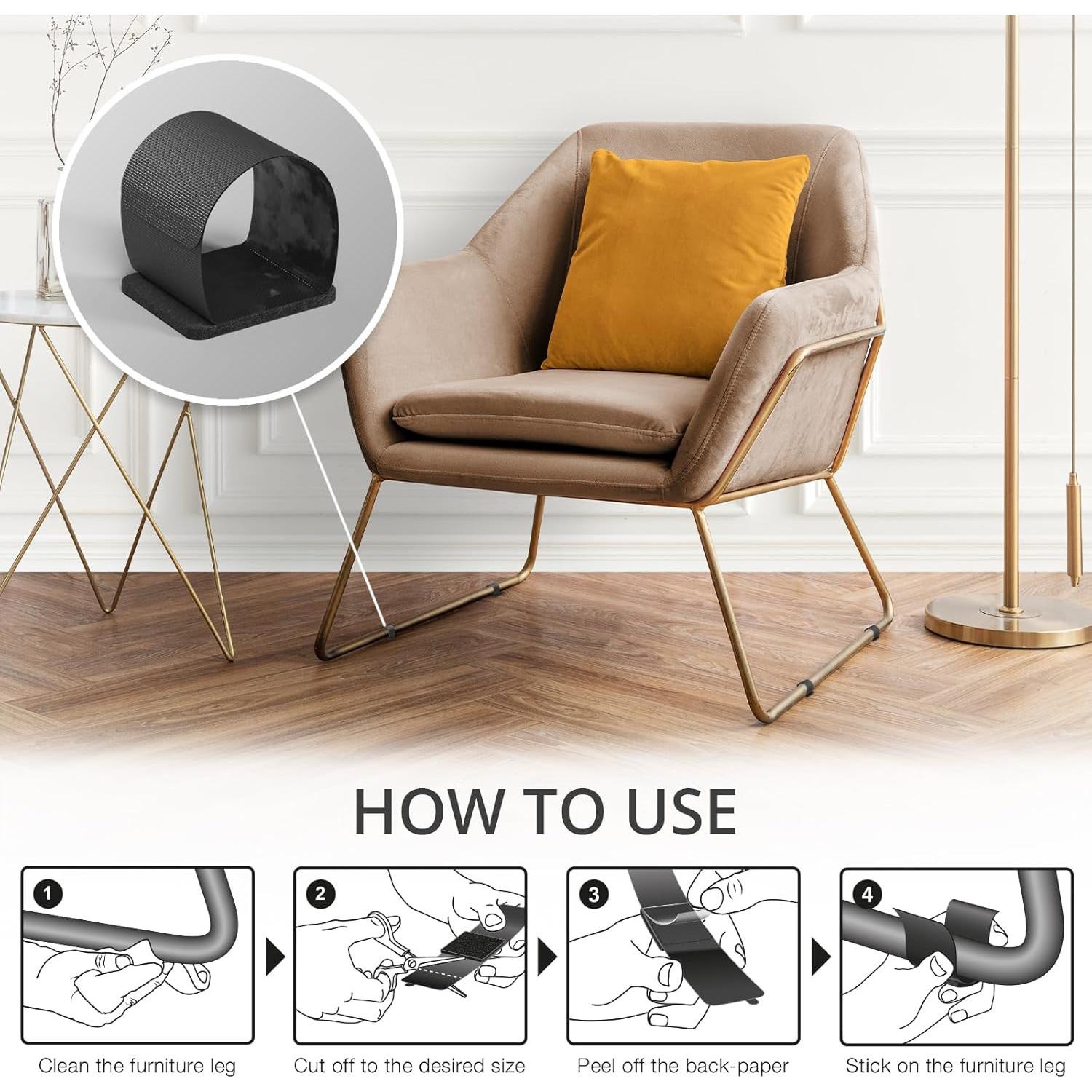 HOW TO USE

1
Clean the furniture leg

2
Cut off to the desired size

3
Peel off the back-paper

4
Stick on the furniture leg