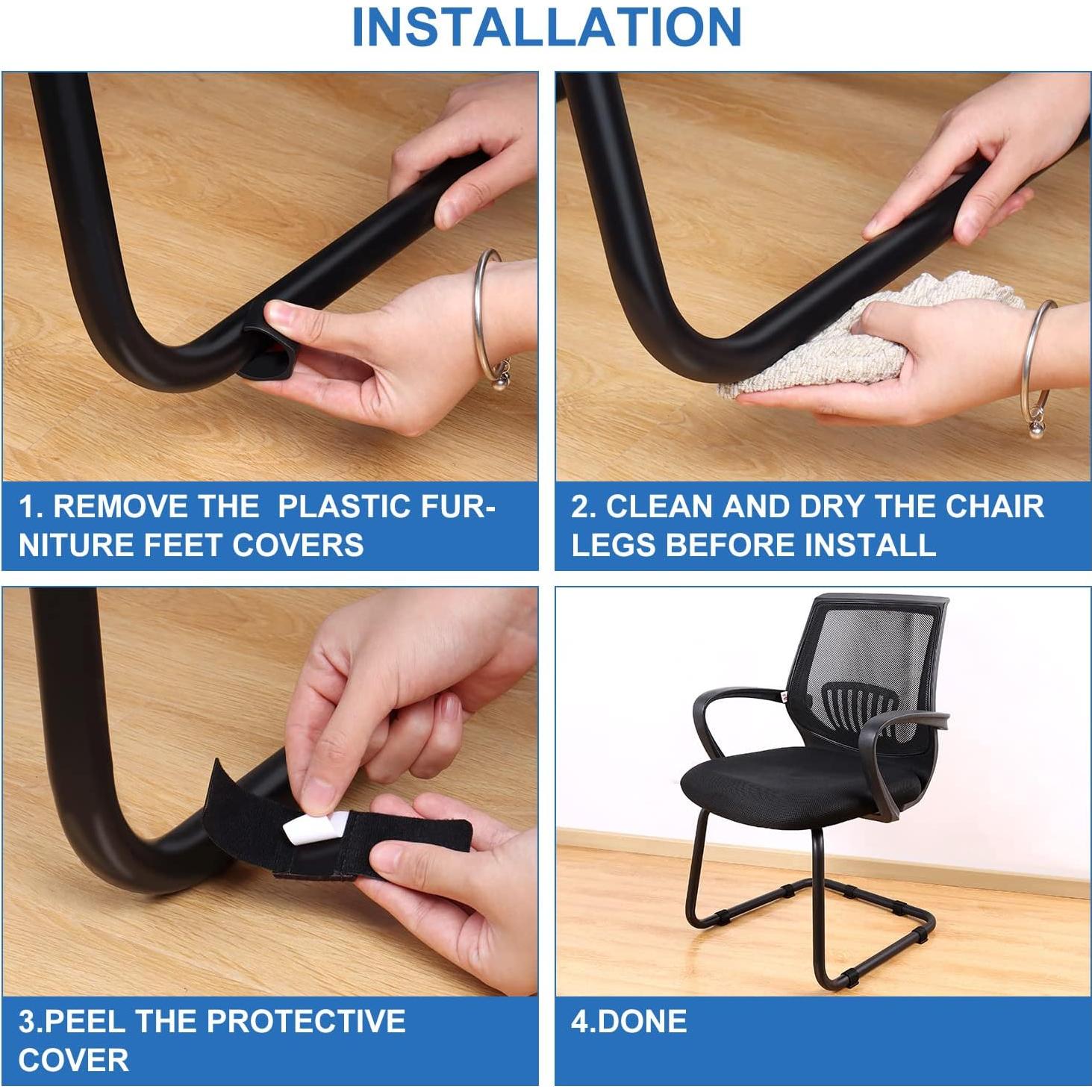 INSTALLATION

1. REMOVE THE PLASTIC FURNITURE FEET COVERS

2. CLEAN AND DRY THE CHAIR LEGS BEFORE INSTALL

3.PEEL THE PROTECTIVE COVER

4.DONE