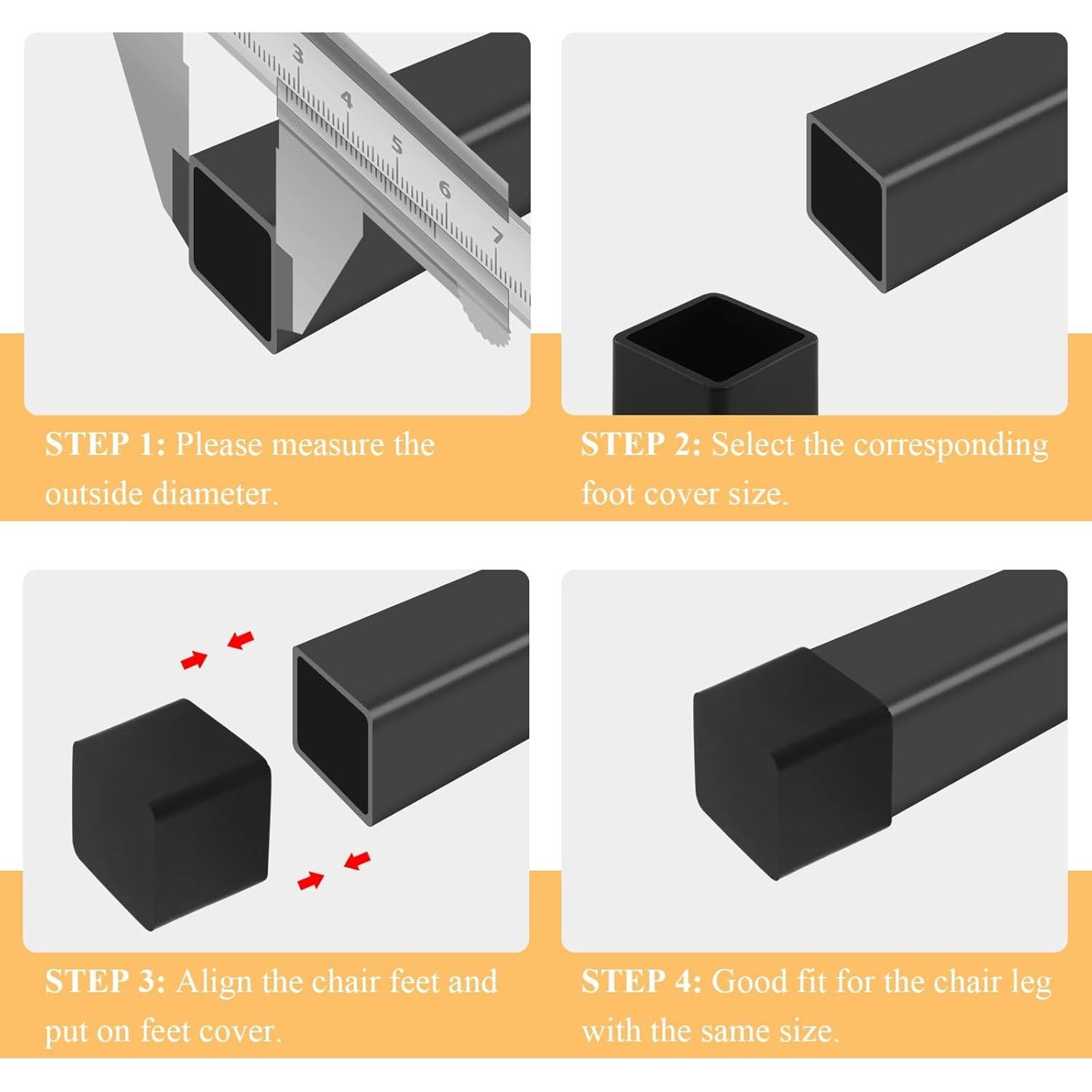 3 4 5 6 7

STEP 1: Please measure the outside diameter.

STEP 2: Select the corresponding foot cover size.

STEP 3: Align the chair feet and put on feet cover.

STEP 4: Good fit for the chair leg with the same size.