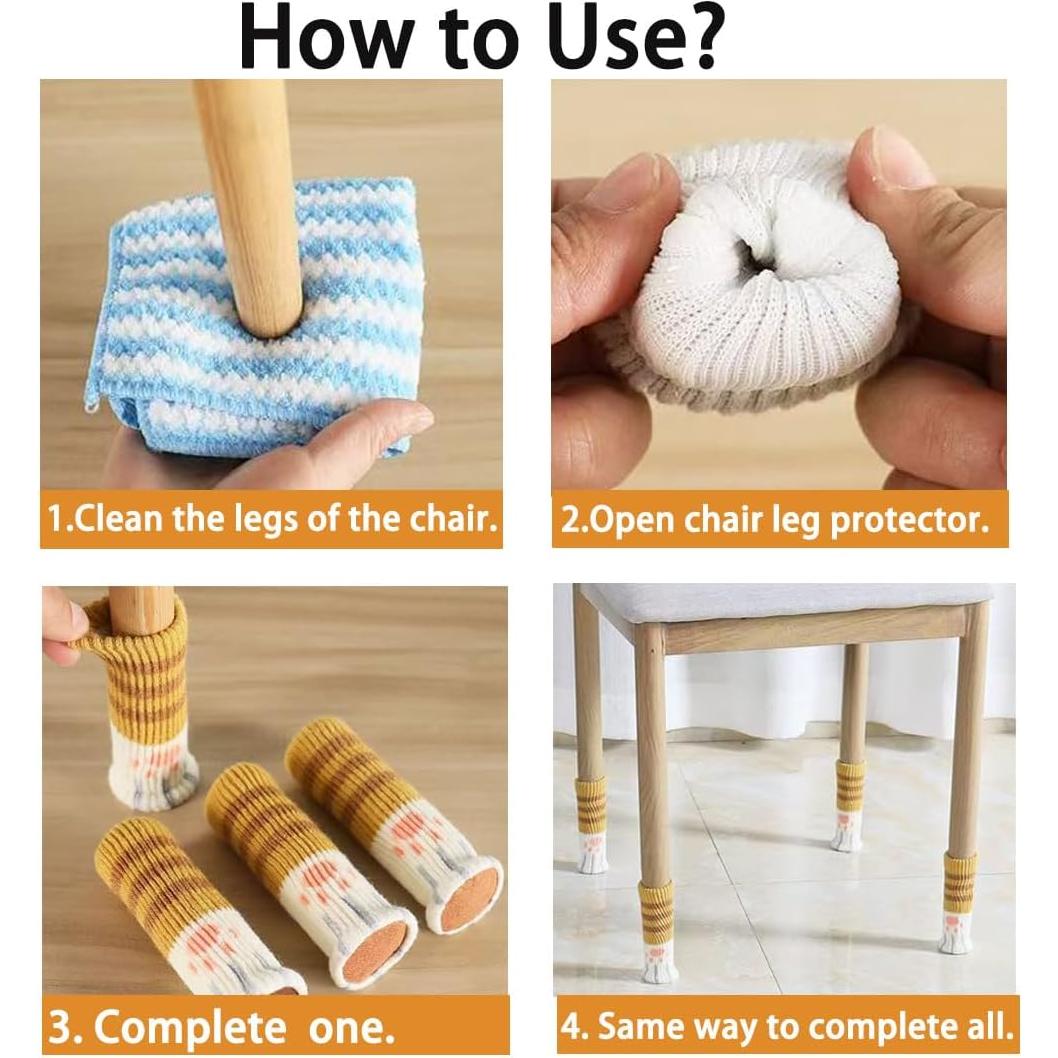 How to Use?

1.Clean the legs of the chair.

2.Open chair leg protector.

3. Complete one.

4. Same way to complete all.