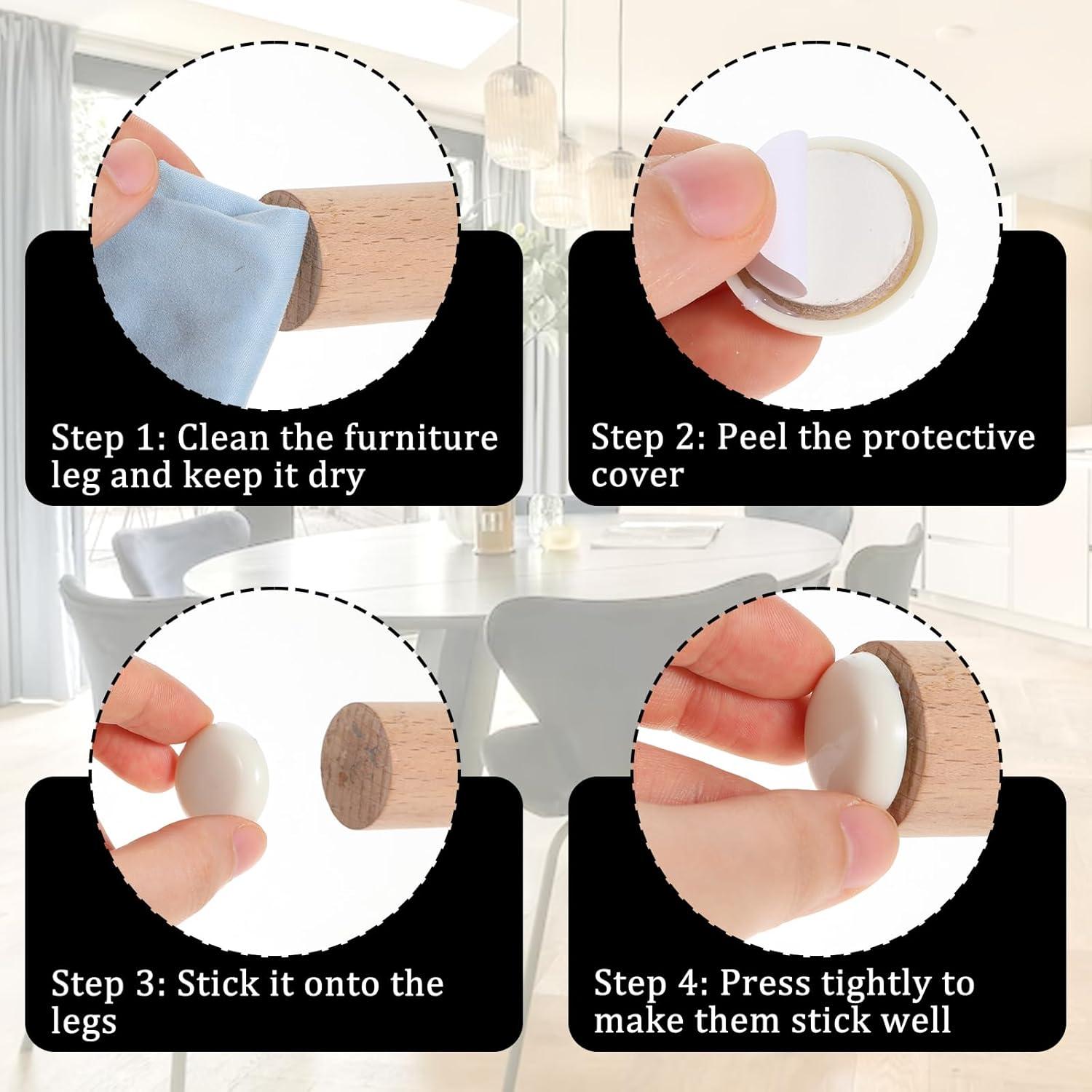 Step 1: Clean the furniture leg and keep it dry

Step 2: Peel the protective cover

Step 3: Stick it onto the legs

Step 4: Press tightly to make them stick well