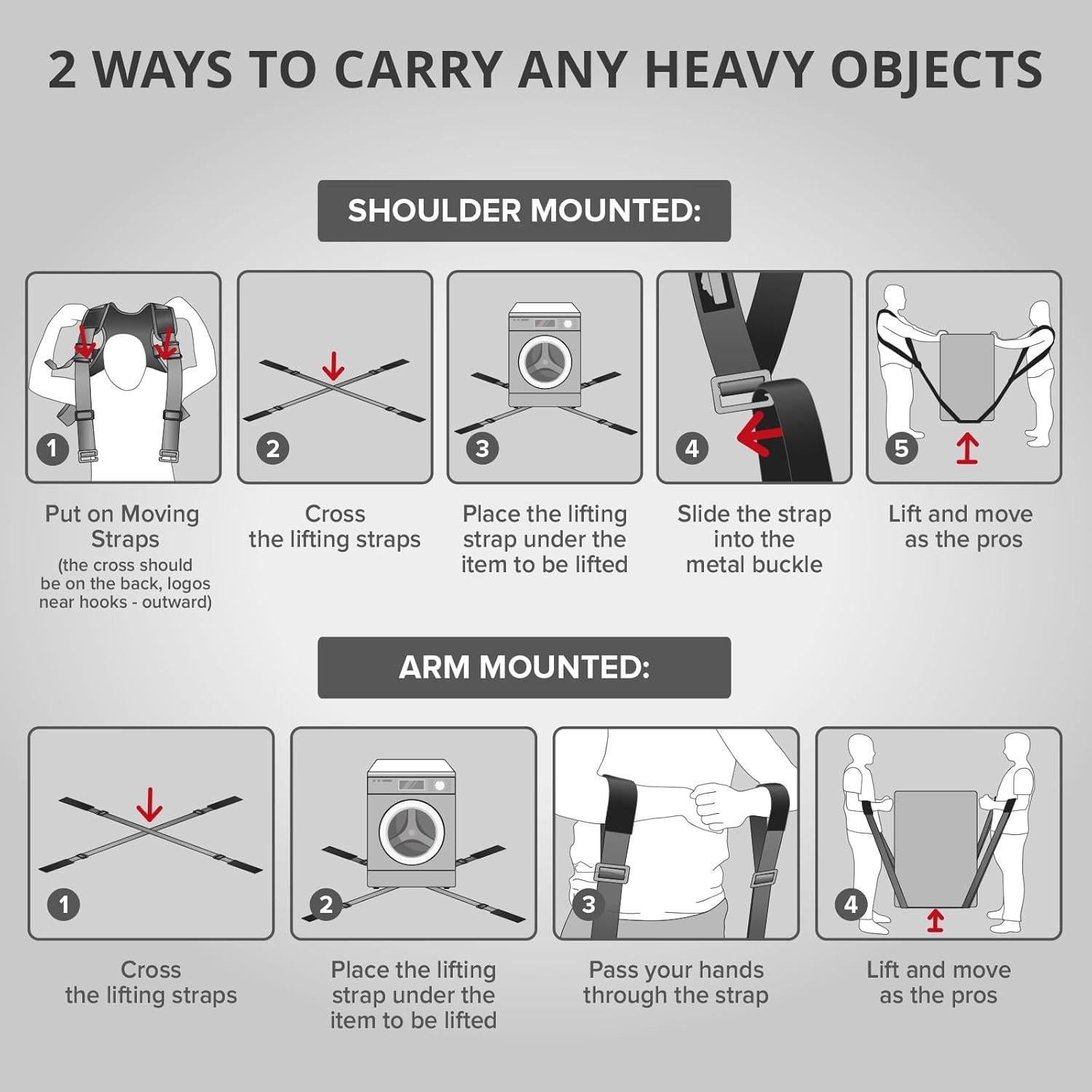 2 WAYS TO CARRY ANY HEAVY OBJECTS

SHOULDER MOUNTED:

1

Put on Moving Straps
(the cross should be on the back, logos near hooks - outward)

2

Cross the lifting straps

3

Place the lifting strap under the item to be lifted

4

Slide the strap into the metal buckle

5

Lift and move as the pros

ARM MOUNTED:

1

Cross the lifting straps

2

Place the lifting strap under the item to be lifted

3

Pass your hands through the strap

4

Lift and move as the pros